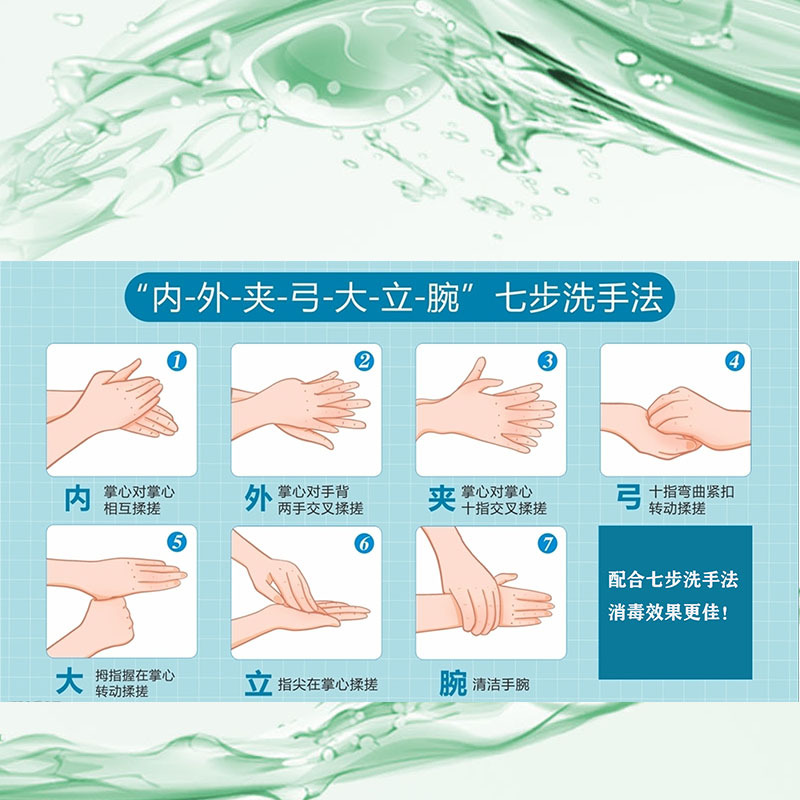 “内-外-夹-弓-大-立-腕” 七步洗手法

1

内 掌心对掌心 相互揉搓

2

外 掌心对手背 两手交叉揉搓

3

夹 掌心对掌心 十指交叉揉搓

4

弓 十指弯曲紧扣 转动揉搓

5

大 拇指握在掌心 转动揉搓

6

立 指尖在掌心揉搓

7

腕 清洁手腕

配合七步洗手法 消毒效果更佳！