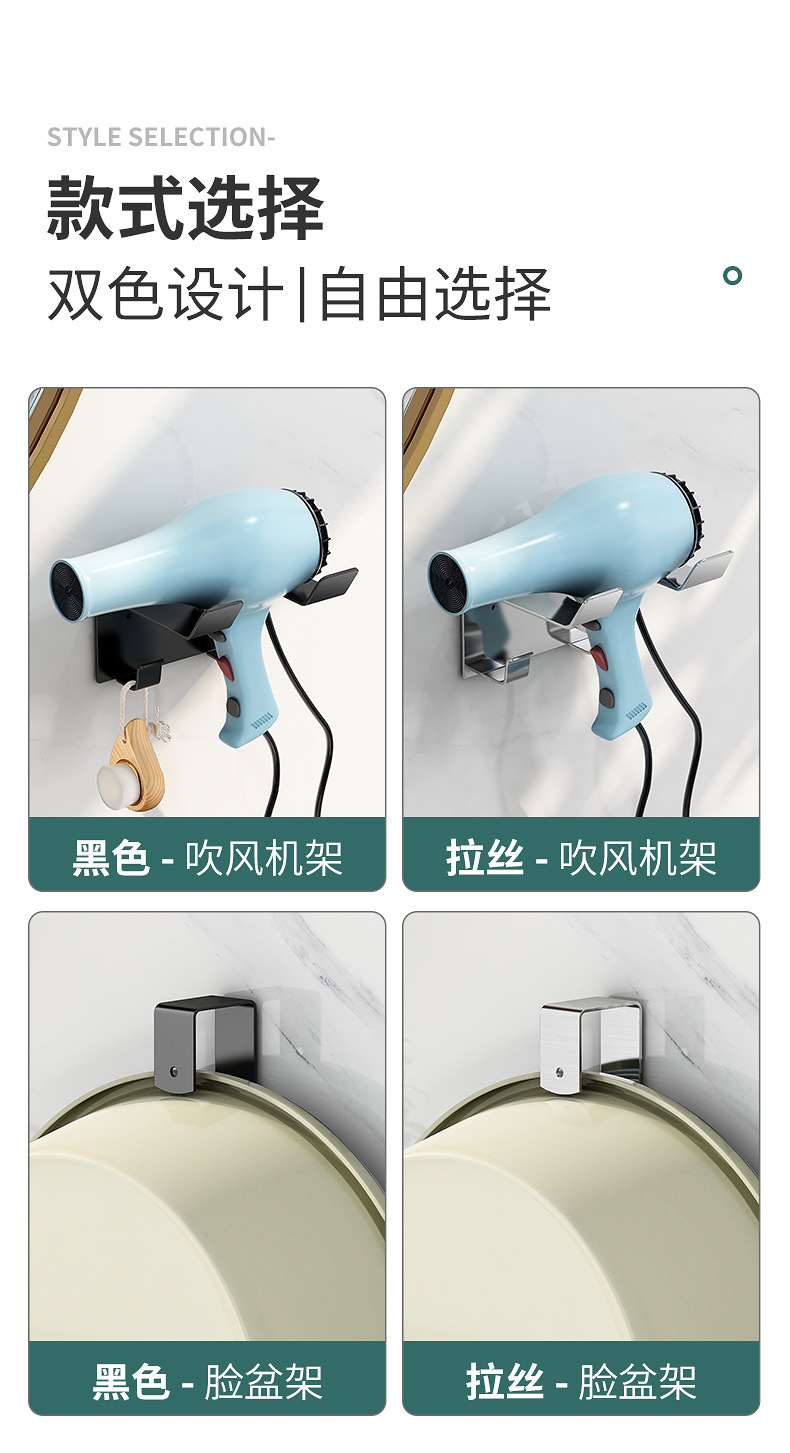 STYLE SELECTION-

款式选择

双色设计|自由选择

黑色 - 吹风机架

拉丝 - 吹风机架

黑色 - 脸盆架

拉丝 - 脸盆架