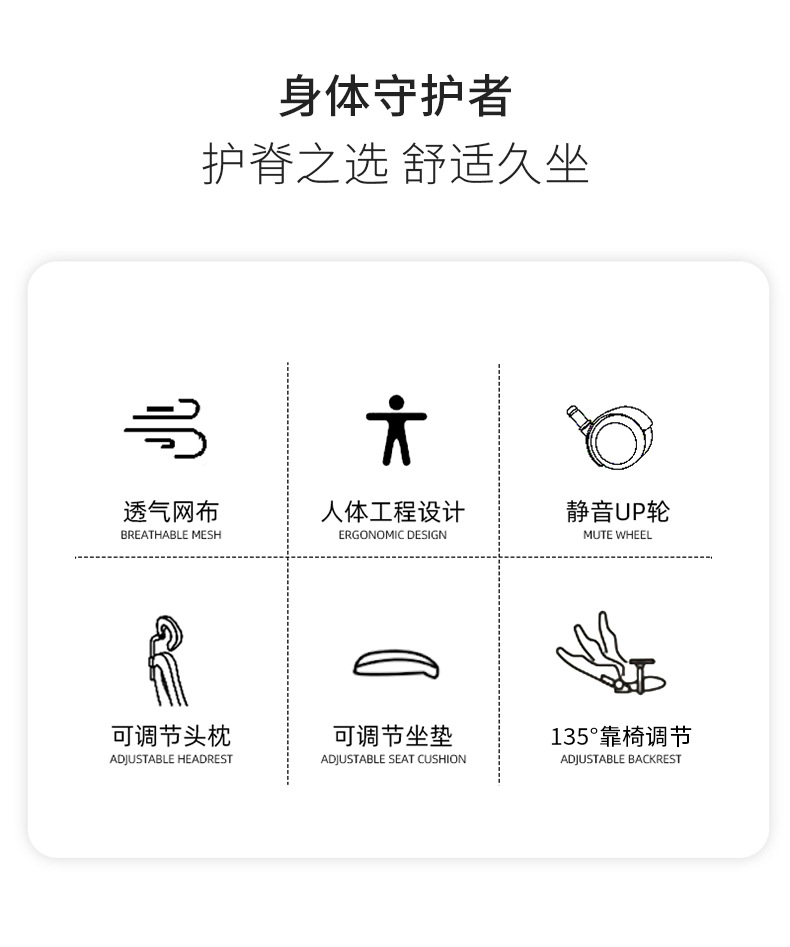 身体守护者

护脊之选 舒适久坐

透气网布
BREATHABLE MESH

人体工程设计
ERGONOMIC DESIGN

静音UP轮
MUTE WHEEL

可调节头枕
ADJUSTABLE HEADREST

可调节坐垫
ADJUSTABLE SEAT CUSHION

135°靠椅调节
ADJUSTABLE BACKREST