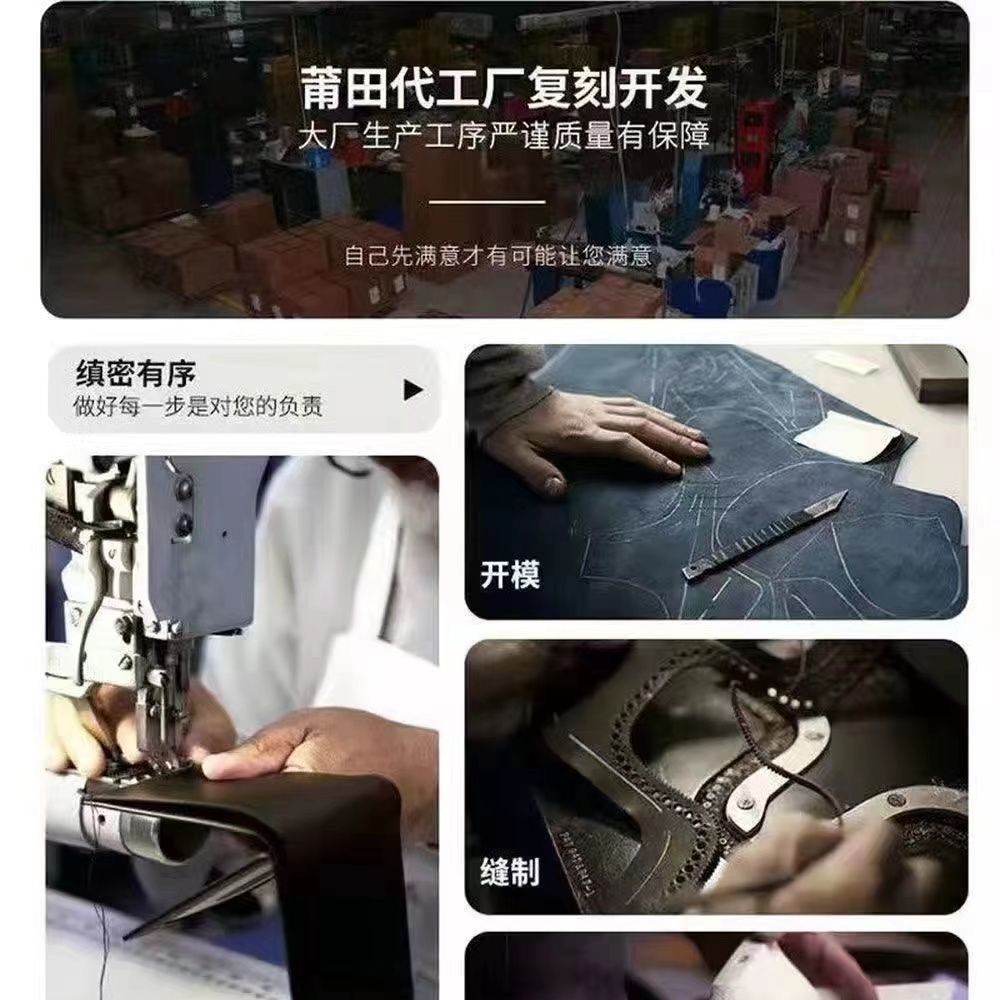 莆田代工厂复刻开发
大厂生产工序严谨质量有保障

自己先满意才有可能让您满意

缜密有序
做好每一步是对您的负责

开模

缝制