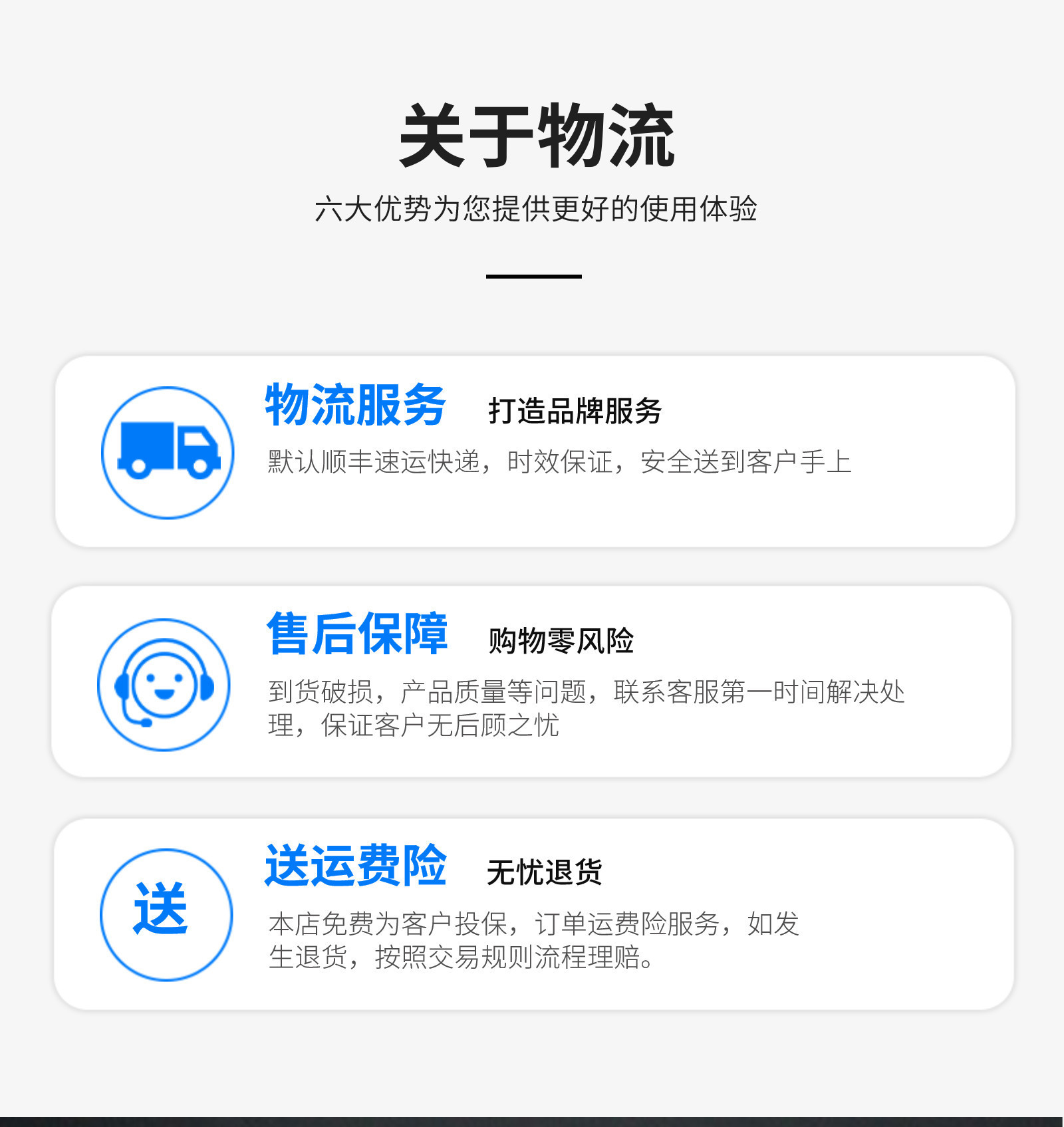 关于物流

六大优势为您提供更好的使用体验

物流服务 打造品牌服务

默认顺丰速运快递，时效保证，安全送到客户手上

售后保障 购物零风险

到货破损，产品质量等问题，联系客服第一时间解决处理，保证客户无后顾之忧

送

送运费险 无忧退货

本店免费为客户投保，订单运费险服务，如发生退货，按照交易规则流程理赔。