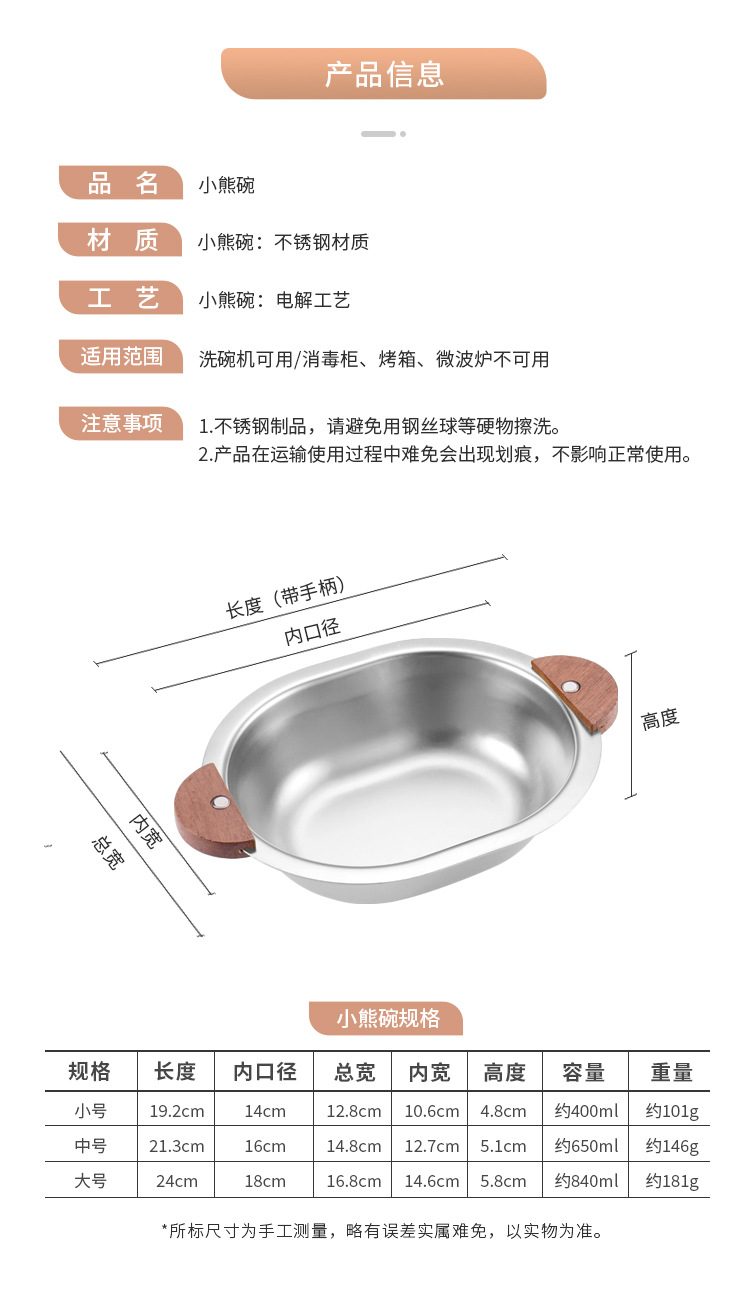 产品信息

品 名
小熊碗

材 质
小熊碗：不锈钢材质

工 艺
小熊碗：电解工艺

适用范围
洗碗机可用/消毒柜、烤箱、微波炉不可用

注意事项
1.不锈钢制品，请避免用钢丝球等硬物擦洗。
2.产品在运输使用过程中难免会出现划痕，不影响正常使用。

长度（带手柄）
内口径
高度
内宽
总宽

小熊碗规格

| 规格 | 长度 | 内口径 | 总宽 | 内宽 | 高度 | 容量 | 重量 |
|---|---|---|---|---|---|---|---|
| 小号 | 19.2cm | 14cm | 12.8cm | 10.6cm | 4.8cm | 约400ml | 约101g |
| 中号 | 21.3cm | 16cm | 14.8cm | 12.7cm | 5.1cm | 约650ml | 约146g |
| 大号 | 24cm | 18cm | 16.8cm | 14.6cm | 5.8cm | 约840ml | 约181g |

*所标尺寸为手工测量，略有误差实属难免，以实物为准。