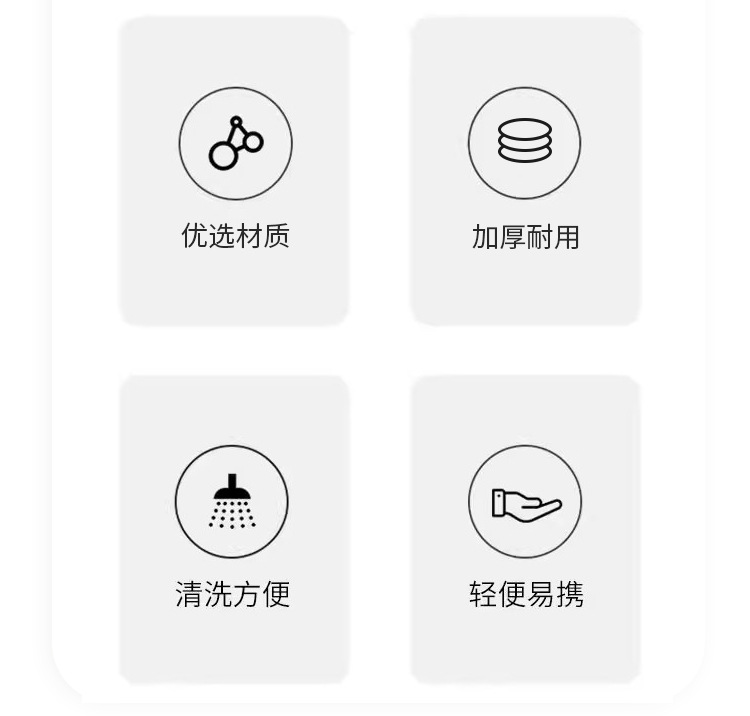 优选材质

加厚耐用

清洗方便

轻便易携