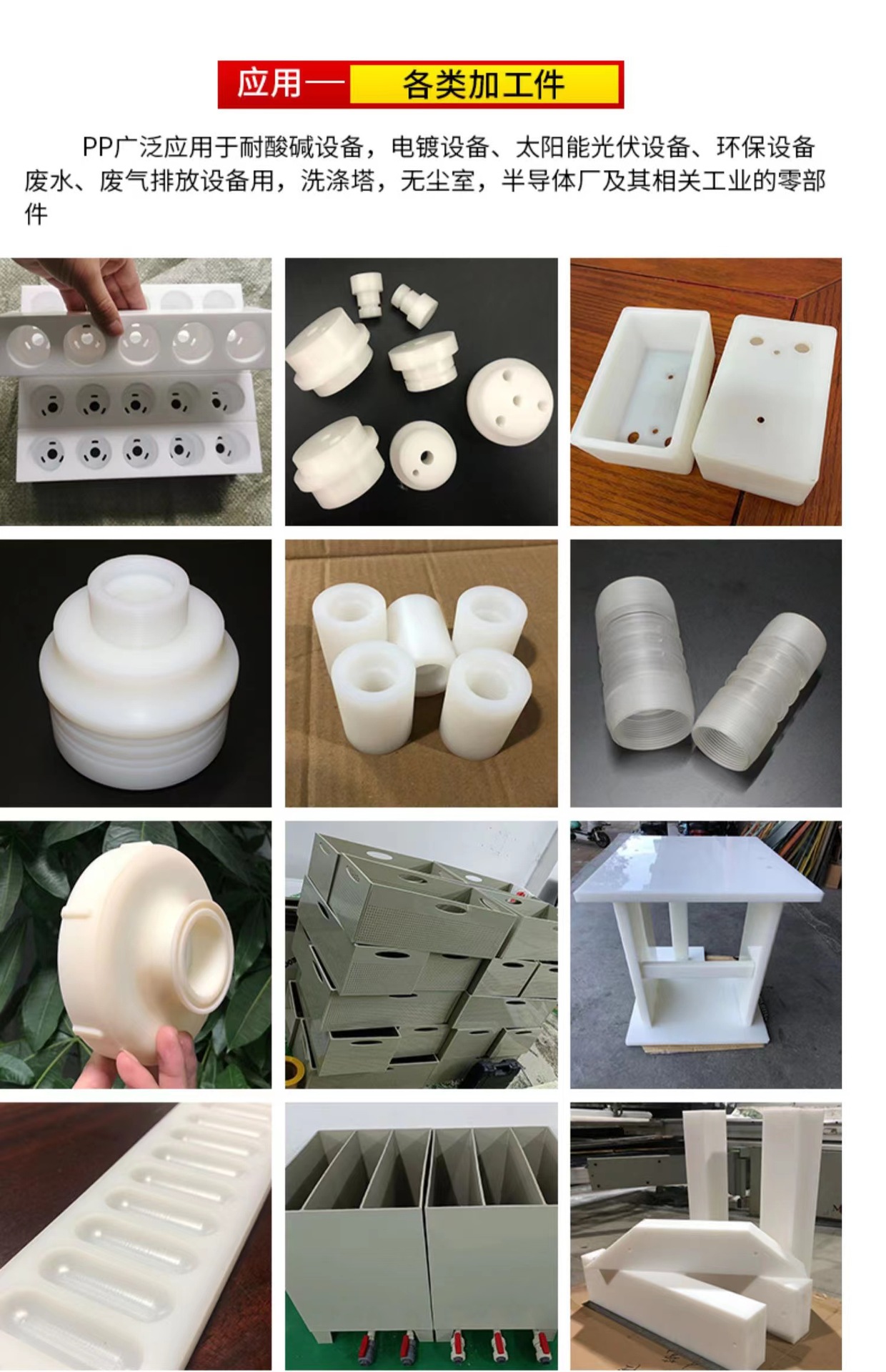 应用一 各类加工件

PP广泛应用于耐酸碱设备，电镀设备、太阳能光伏设备、环保设备废水、废气排放设备用，洗涤塔，无尘室，半导体厂及其相关工业的零部件