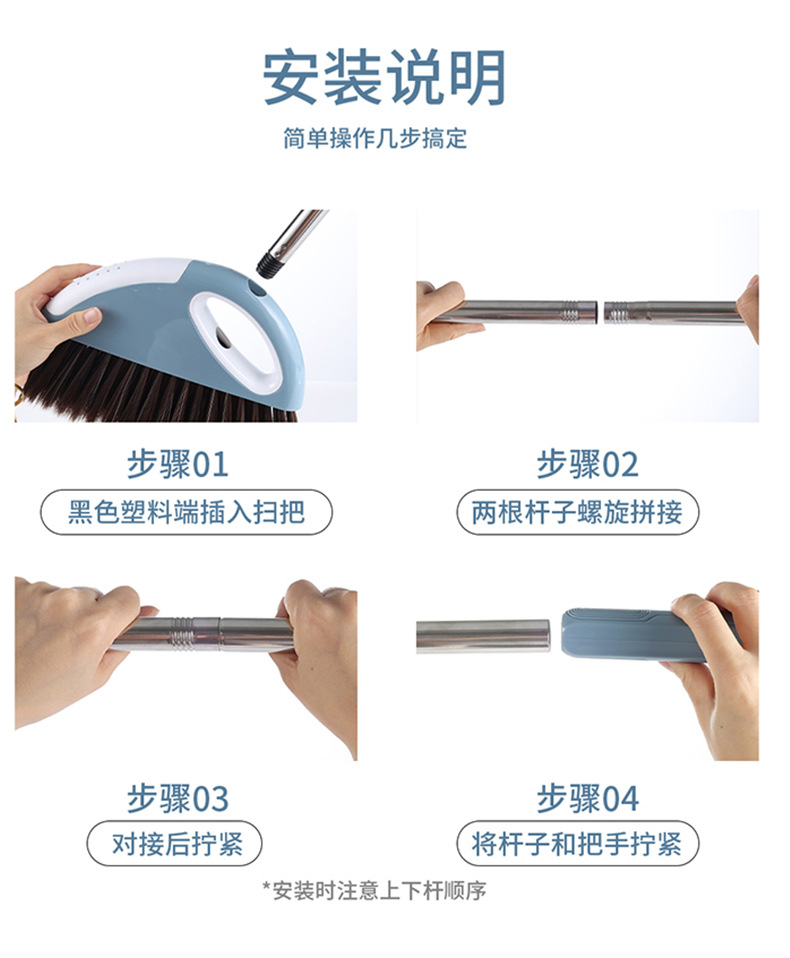 安装说明

简单操作几步搞定

步骤01

黑色塑料端插入扫把

步骤02

两根杆子螺旋拼接

步骤03

对接后拧紧

步骤04

将杆子和把手拧紧

*安装时注意上下杆顺序