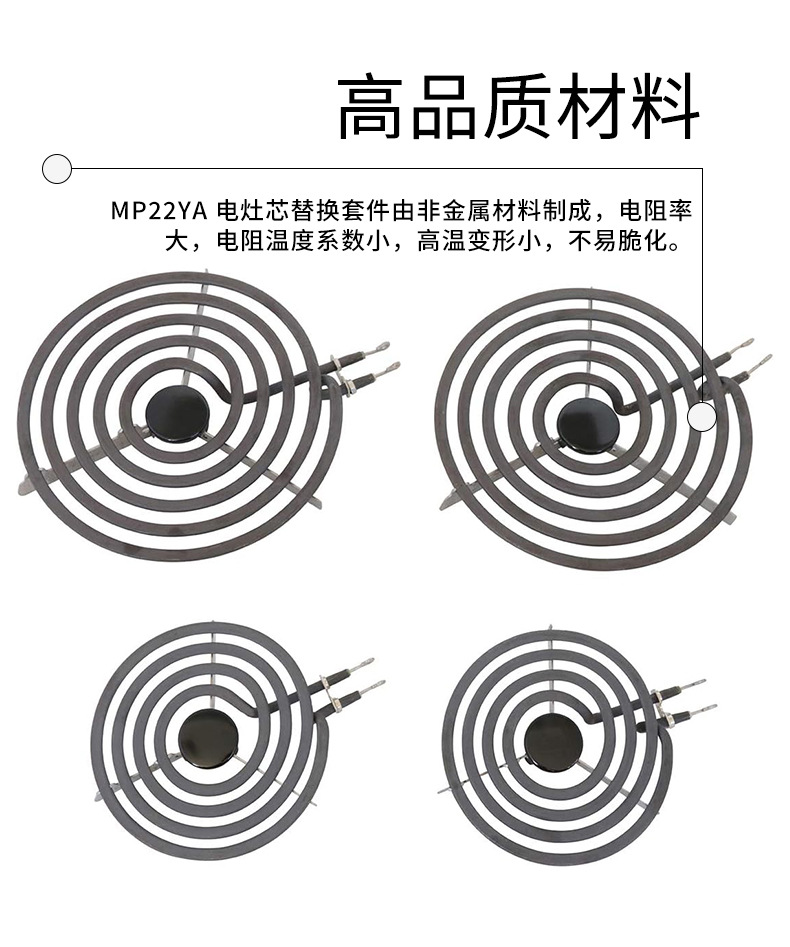 高品质材料

MP22YA 电灶芯替换套件由非金属材料制成，电阻率大，电阻温度系数小，高温变形小，不易脆化。