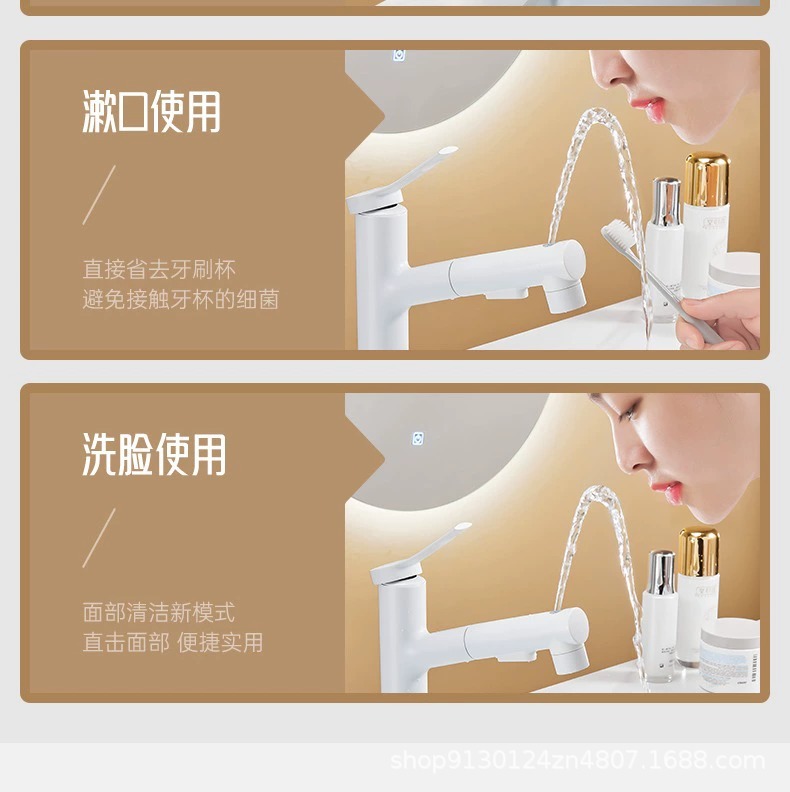 漱口使用

直接省去牙刷杯
避免接触牙杯的细菌

洗脸使用

面部清洁新模式
直击面部 便捷实用

shop9130124zn4807.1688.com