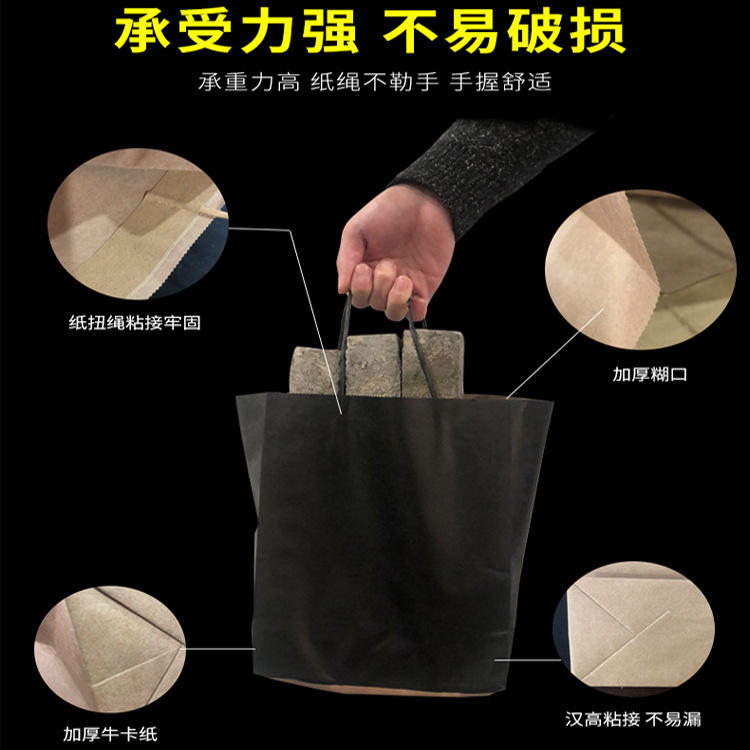 承受力强 不易破损

承重力高 纸绳不勒手 手握舒适

纸扭绳粘接牢固

加厚糊口

加厚牛卡纸

汉高粘接 不易漏