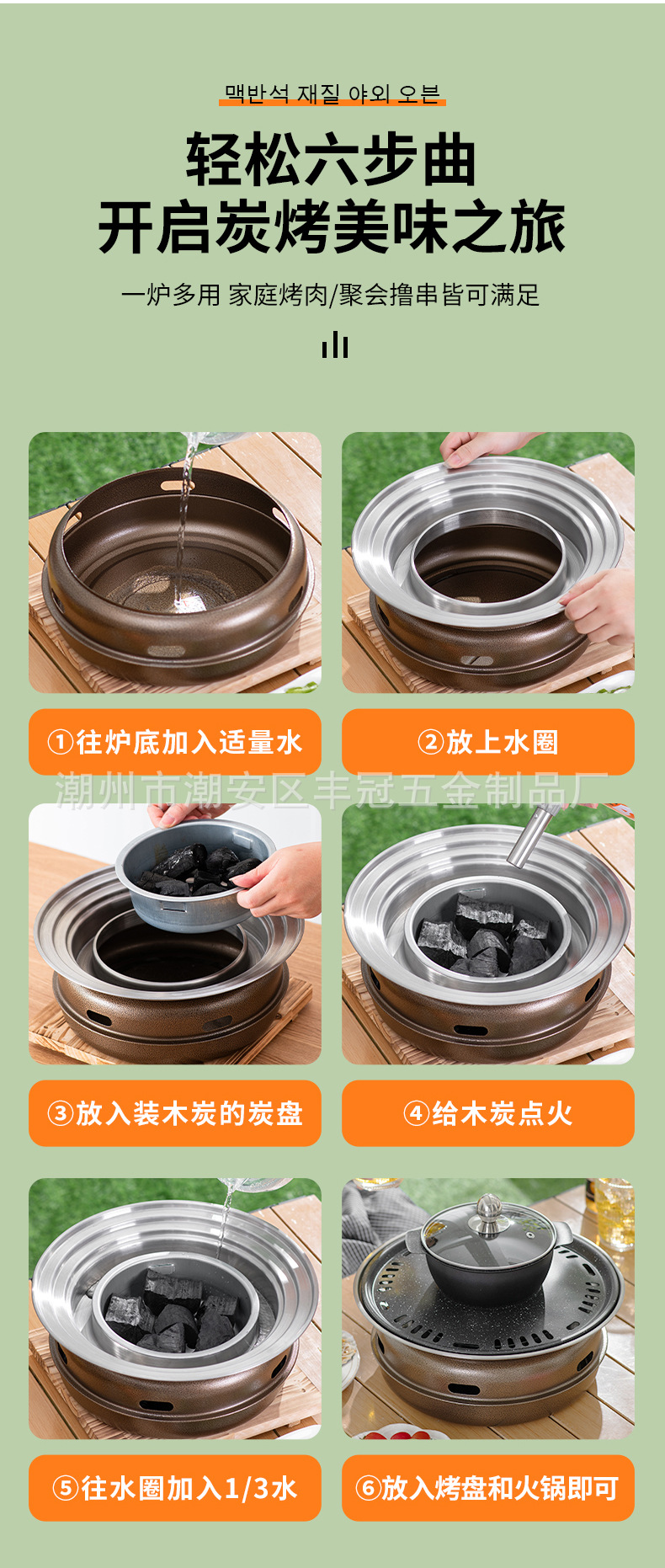 맥반석 재질 야외 오븐

轻松六步曲
开启炭烤美味之旅

一炉多用 家庭烤肉/聚会撸串皆可满足

①往炉底加入适量水

②放上水圈

潮州市潮安区丰冠五金制品厂

③放入装木炭的炭盘

④给木炭点火

⑤往水圈加入1/3水

⑥放入烤盘和火锅即可