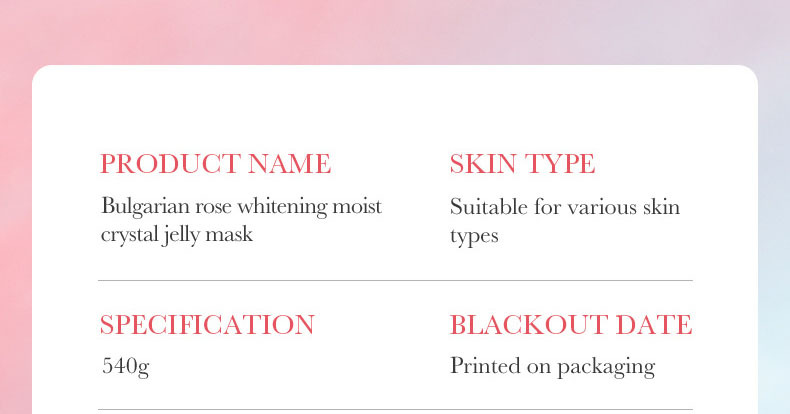 PRODUCT NAME

Bulgarian rose whitening moist crystal jelly mask

SKIN TYPE

Suitable for various skin types

SPECIFICATION

540g

BLACKOUT DATE

Printed on packaging