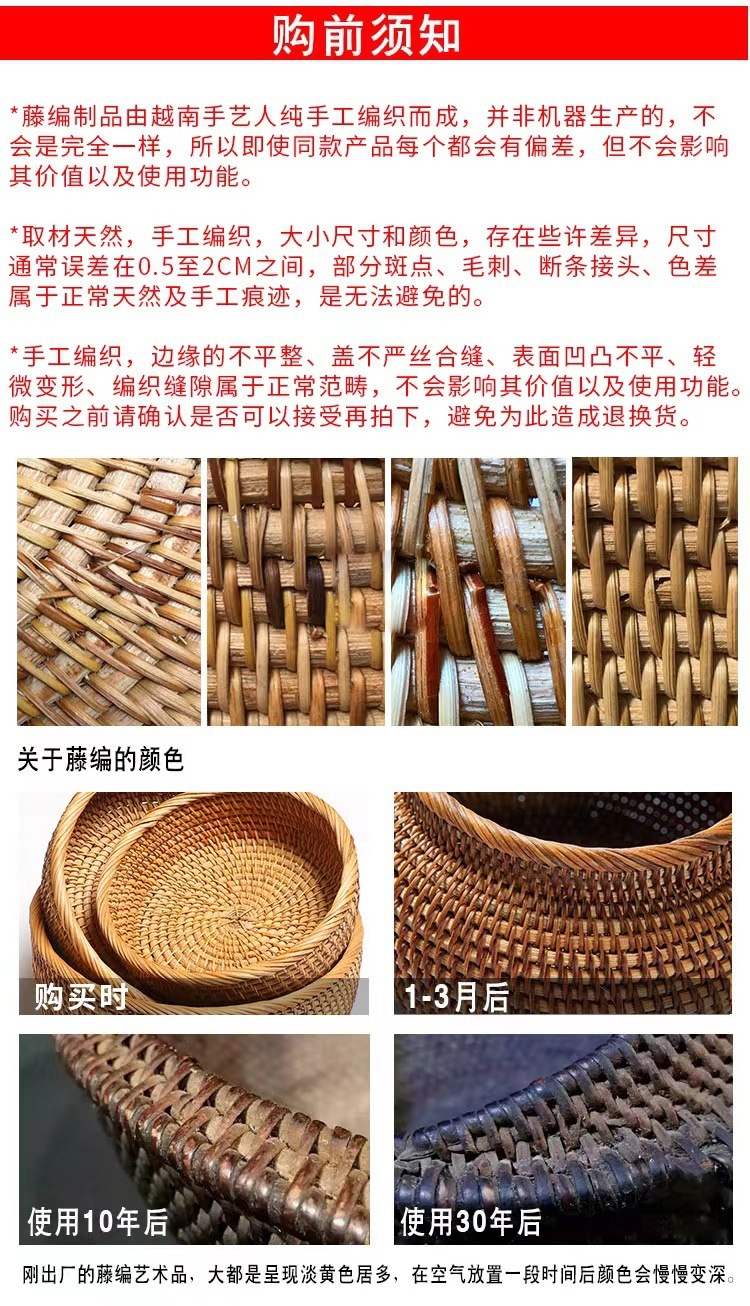 购前须知

*藤编制品由越南手艺人纯手工编织而成，并非机器生产的，不会是完全一样，所以即使同款产品每个都会有偏差，但不会影响其价值以及使用功能。

*取材天然，手工编织，大小尺寸和颜色，存在些许差异，尺寸通常误差在0.5至2CM之间，部分斑点、毛刺、断条接头、色差属于正常天然及手工痕迹，是无法避免的。

*手工编织，边缘的不平整、盖不严丝合缝、表面凹凸不平、轻微变形、编织缝隙属于正常范畴，不会影响其价值以及使用功能。购买之前请确认是否可以接受再拍下，避免为此造成退换货。

关于藤编的颜色

购买时

1-3月后

使用10年后

使用30年后

刚出厂的藤编艺术品，大都是呈现淡黄色居多，在空气放置一段时间后颜色会慢慢变深。