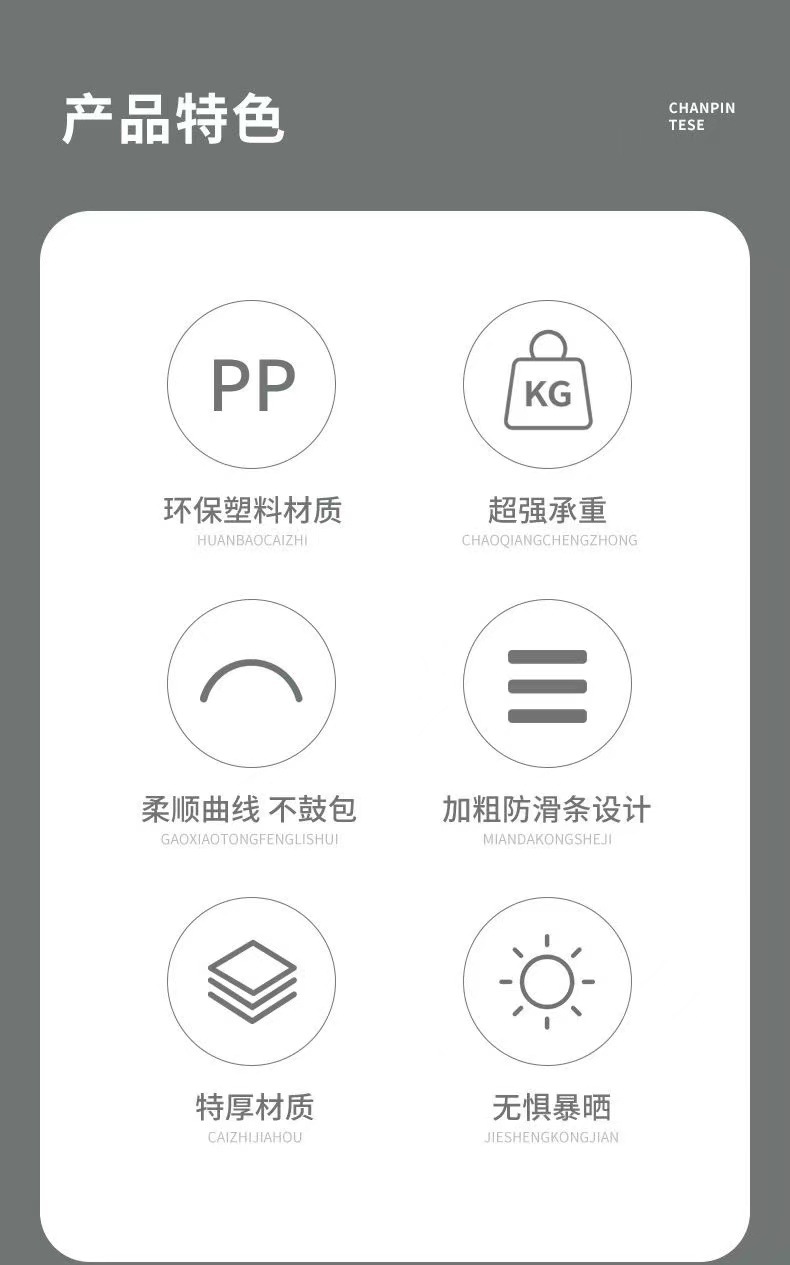 产品特色

CHANPIN
TESE

PP

环保塑料材质
HUANBAOCAIZHI

KG

超强承重
CHAOQIANGCHENGZHONG

柔顺曲线 不鼓包
GAOXIAOTONGFENGLISHUI

加粗防滑条设计
MIANDAKONGSHEJI

特厚材质
CAIZHIJIAHOU

无惧暴晒
JIESHENGKONGJIAN