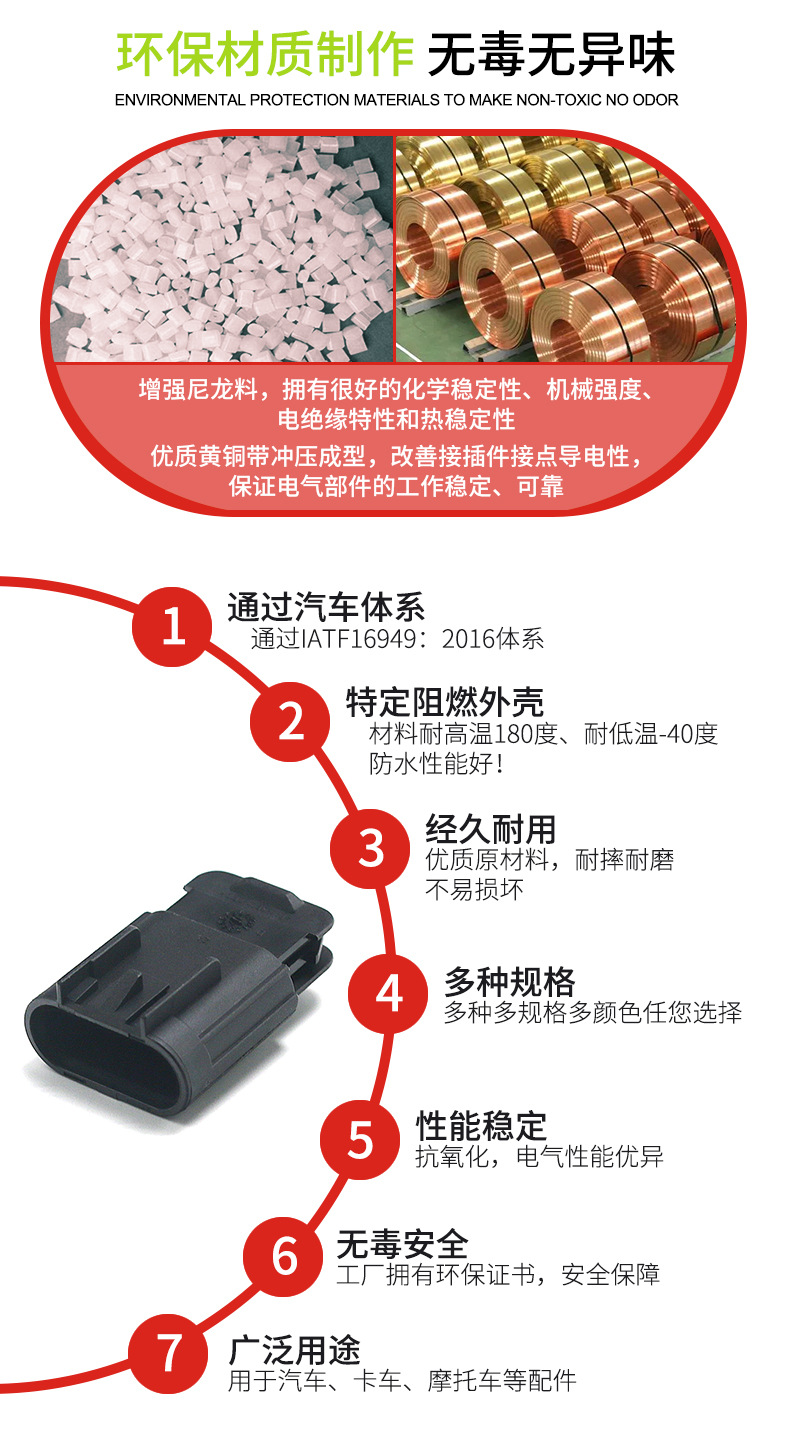 环保材质制作 无毒无异味
ENVIRONMENTAL PROTECTION MATERIALS TO MAKE NON-TOXIC NO ODOR

增强尼龙料，拥有很好的化学稳定性、机械强度、电绝缘特性和热稳定性

优质黄铜带冲压成型，改善接插件接点导电性，保证电气部件的工作稳定、可靠

1
通过汽车体系
通过IATF16949：2016体系

2
特定阻燃外壳
材料耐高温180度、耐低温-40度
防水性能好！

3
经久耐用
优质原材料，耐摔耐磨
不易损坏

4
多种规格
多种多规格多颜色任您选择

5
性能稳定
抗氧化，电气性能优异

6
无毒安全
工厂拥有环保证书，安全保障

7
广泛用途
用于汽车、卡车、摩托车等配件