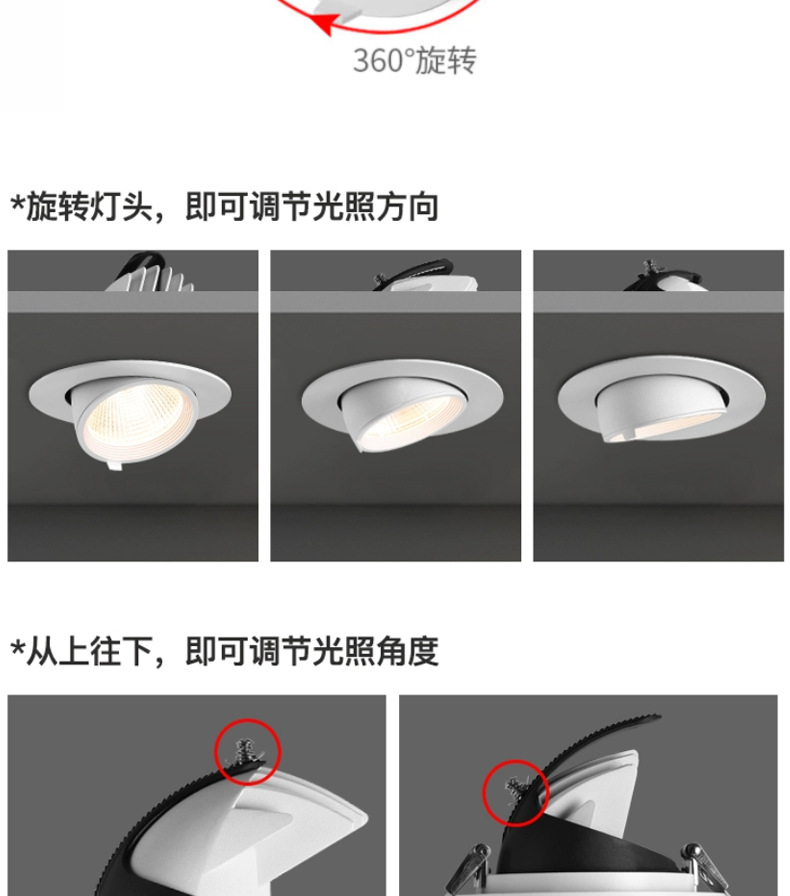 360°旋转

*旋转灯头，即可调节光照方向

*从上往下，即可调节光照角度