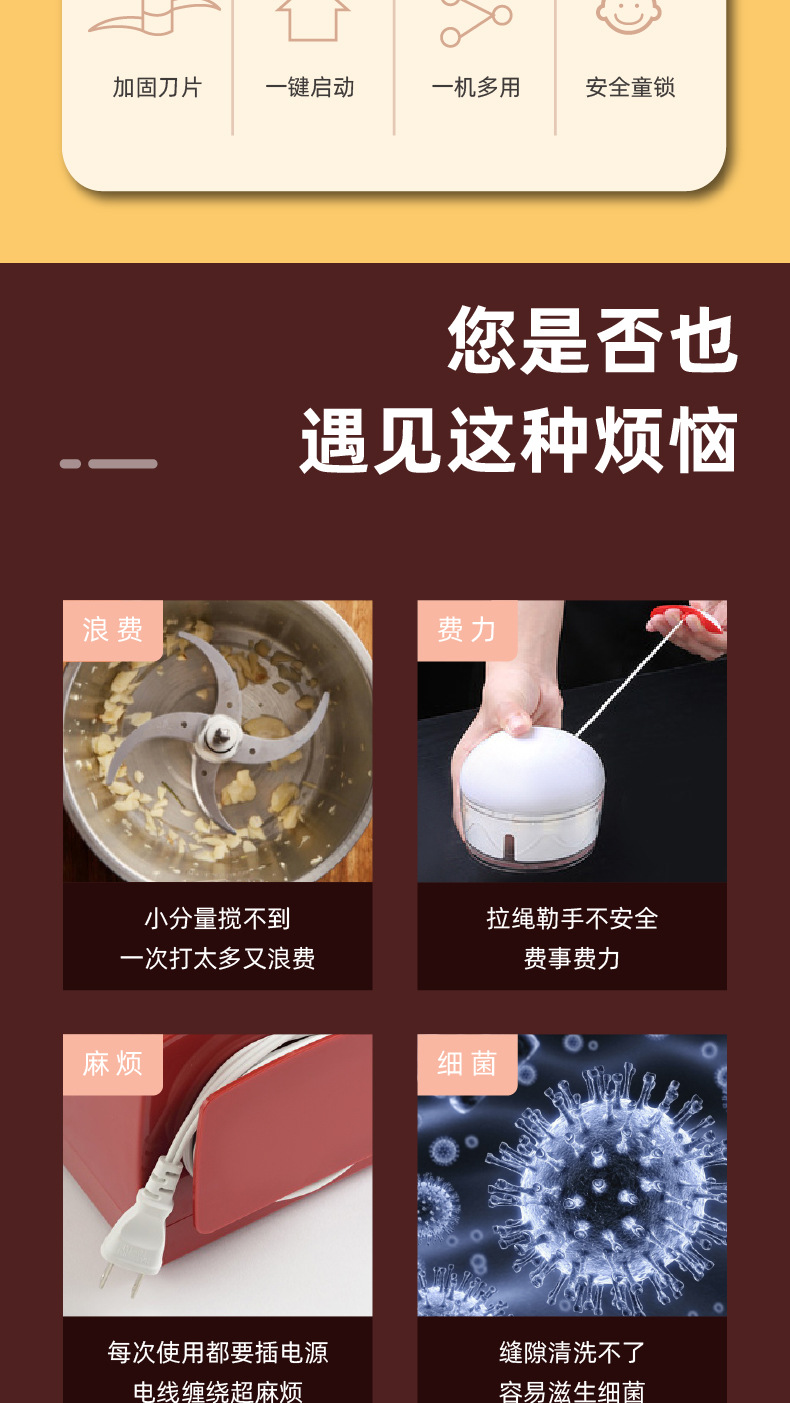 加固刀片
一键启动
一机多用
安全童锁

您是否也
遇见这种烦恼

浪费
小分量搅不到
一次打太多又浪费

费力
拉绳勒手不安全
费事费力

麻烦
每次使用都要插电源
电线缠绕超麻烦

细菌
缝隙清洗不了
容易滋生细菌