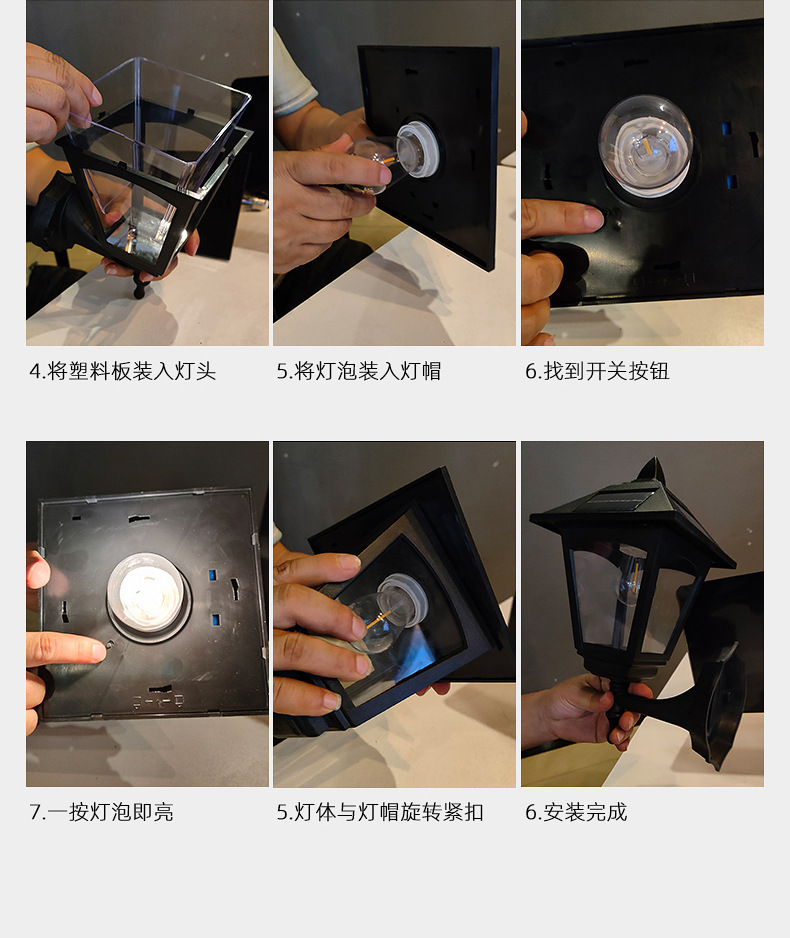 4.将塑料板装入灯头

5.将灯泡装入灯帽

6.找到开关按钮

7.一按灯泡即亮

5.灯体与灯帽旋转紧扣

6.安装完成