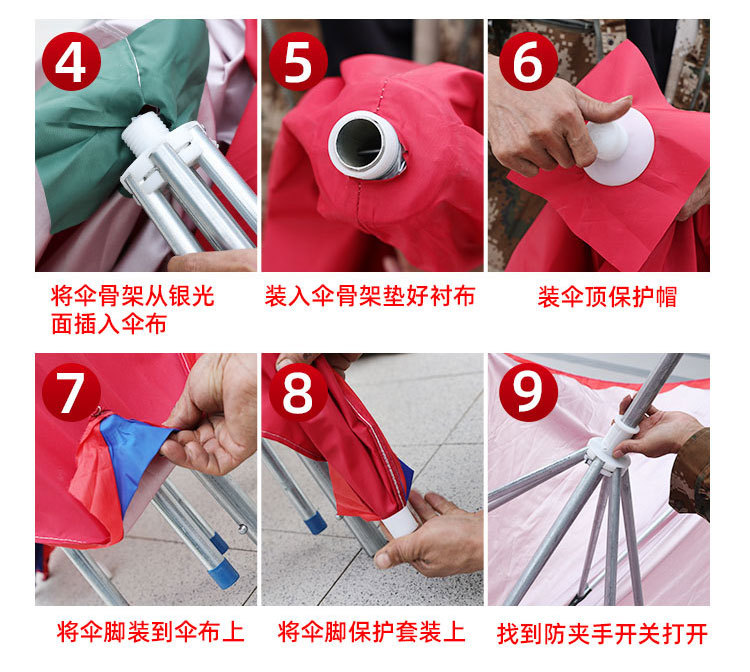 4

将伞骨架从银光面插入伞布

5

装入伞骨架垫好衬布

6

装伞顶保护帽

7

将伞脚装到伞布上

8

将伞脚保护套装上

9

找到防夹手开关打开