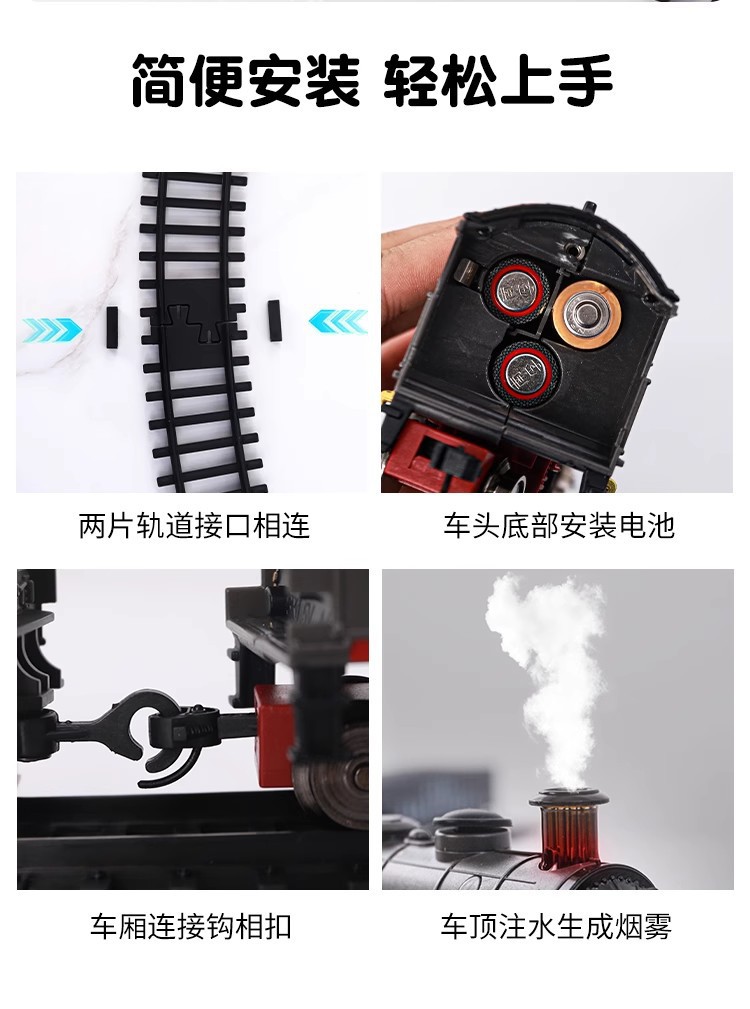 简便安装 轻松上手

两片轨道接口相连

车头底部安装电池

车厢连接钩相扣

车顶注水生成烟雾