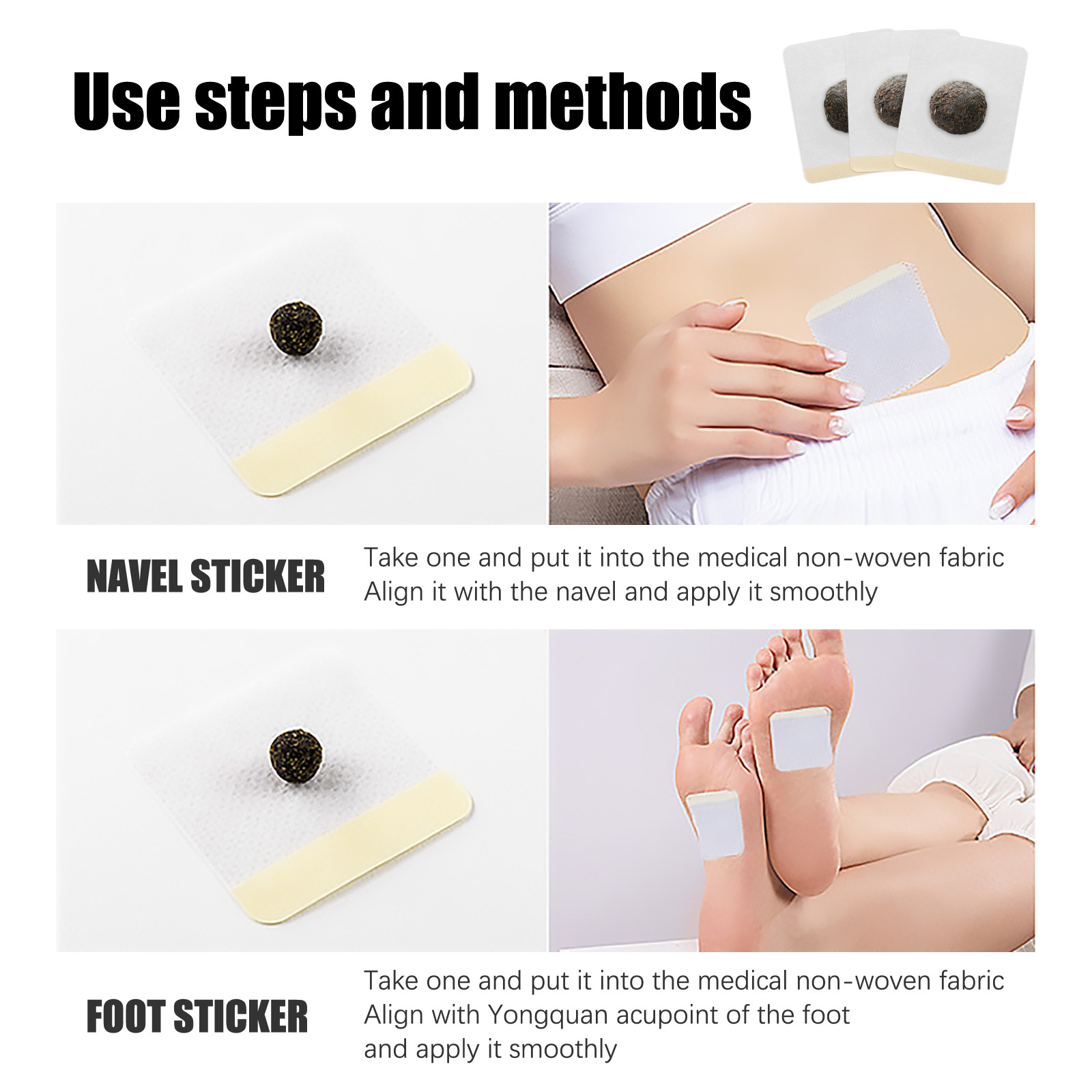 Use steps and methods

NAVEL STICKER

Take one and put it into the medical non-woven fabric
Align it with the navel and apply it smoothly

FOOT STICKER

Take one and put it into the medical non-woven fabric
Align with Yongquan acupoint of the foot
and apply it smoothly