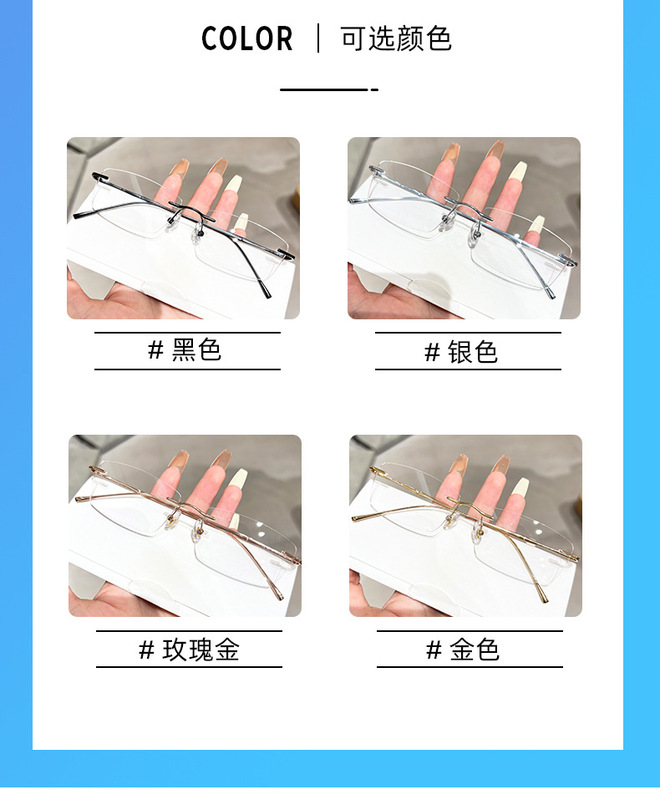 COLOR | 可选颜色

# 黑色

# 银色

# 玫瑰金

# 金色