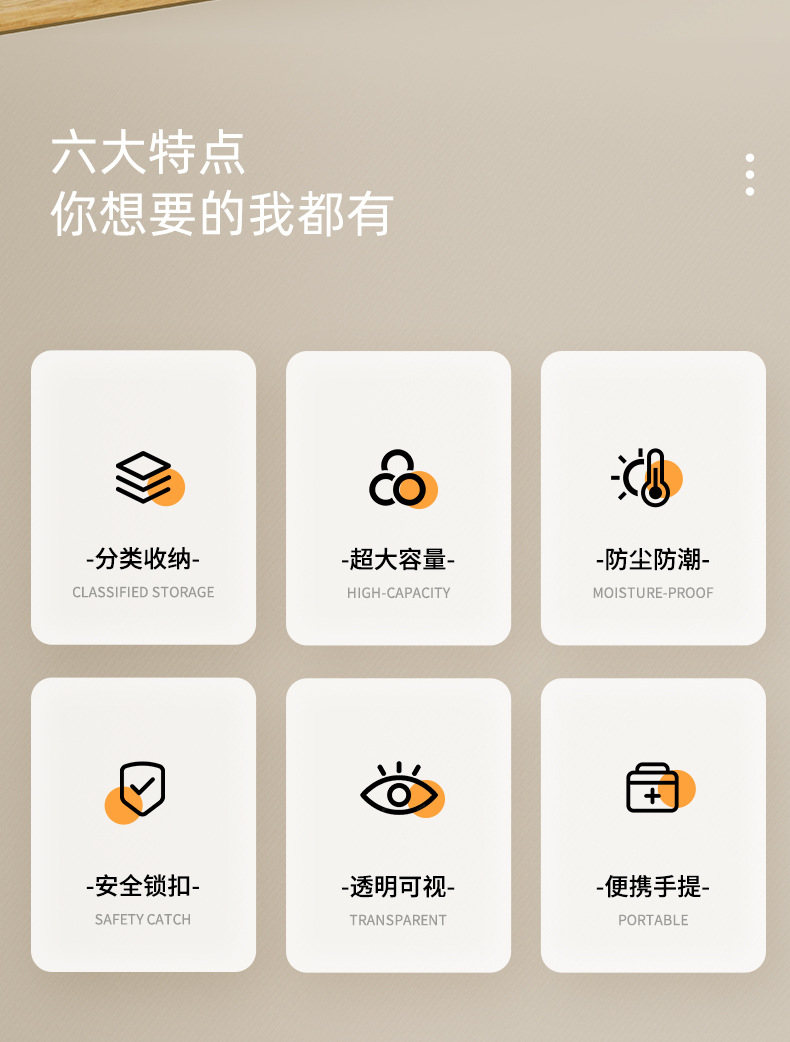 六大特点
你想要的我都有

-分类收纳-
CLASSIFIED STORAGE

-超大容量-
HIGH-CAPACITY

-防尘防潮-
MOISTURE-PROOF

-安全锁扣-
SAFETY CATCH

-透明可视-
TRANSPARENT

-便携手提-
PORTABLE