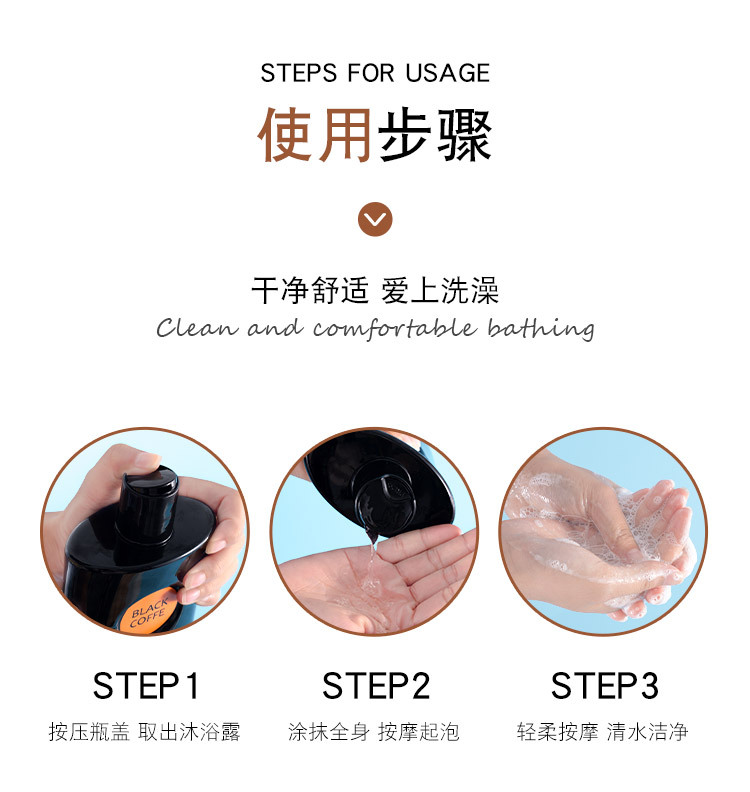 STEPS FOR USAGE

使用步骤

干净舒适 爱上洗澡
Clean and comfortable bathing

BLACK COFFE

STEP1
按压瓶盖 取出沐浴露

STEP2
涂抹全身 按摩起泡

STEP3
轻柔按摩 清水洁净