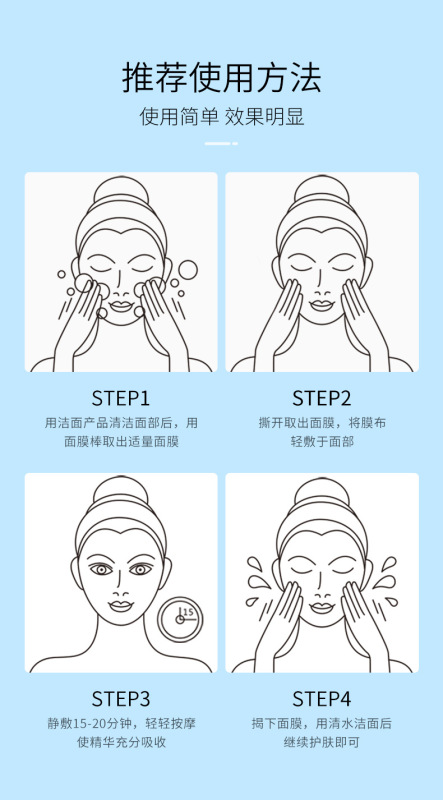 推荐使用方法

使用简单 效果明显

STEP1

用洁面产品清洁面部后，用面膜棒取出适量面膜

STEP2

撕开取出面膜，将膜布轻敷于面部

15

STEP3

静敷15-20分钟，轻轻按摩使精华充分吸收

STEP4

揭下面膜，用清水洁面后继续护肤即可