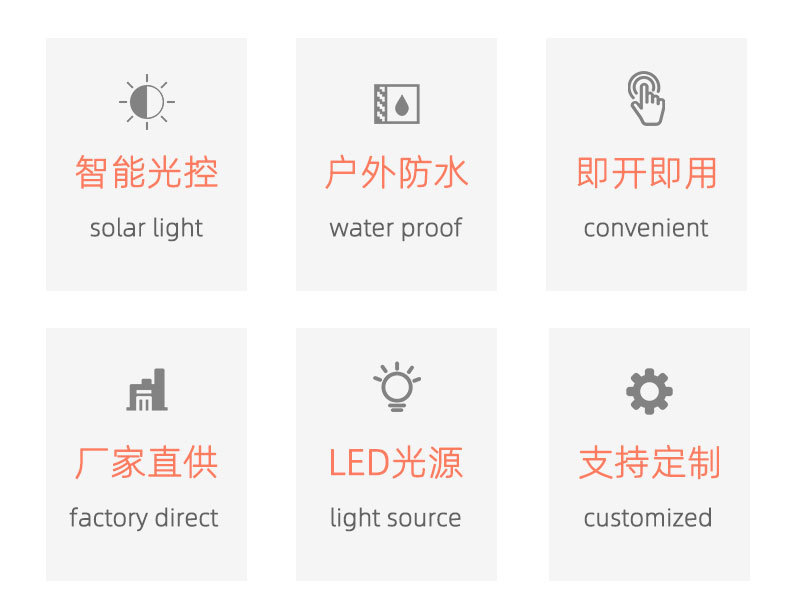 智能光控
solar light

户外防水
water proof

即开即用
convenient

厂家直供
factory direct

LED光源
light source

支持定制
customized