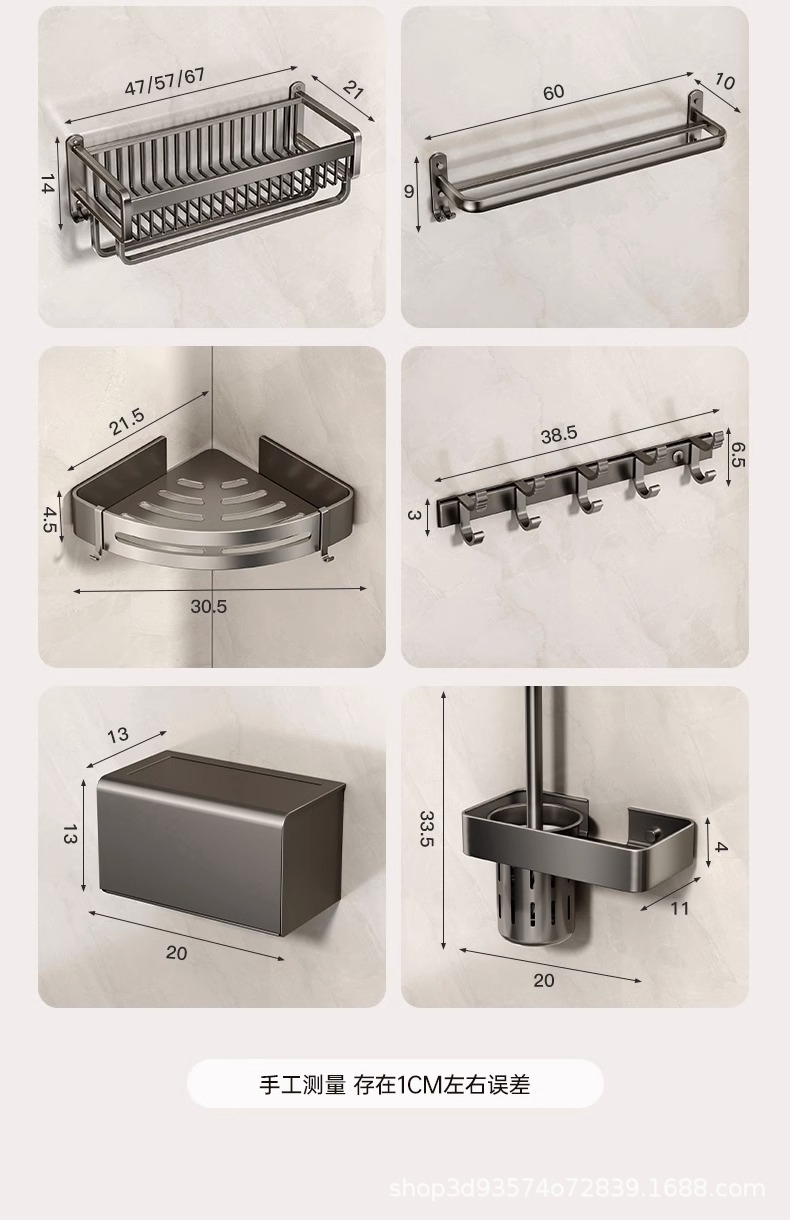 47/57/67
21
14

60
10
9

21.5
4.5
30.5

38.5
6.5
3

13
13
20

33.5
4
11
20

手工测量 存在1CM左右误差

shop3d93574o72839.1688.com