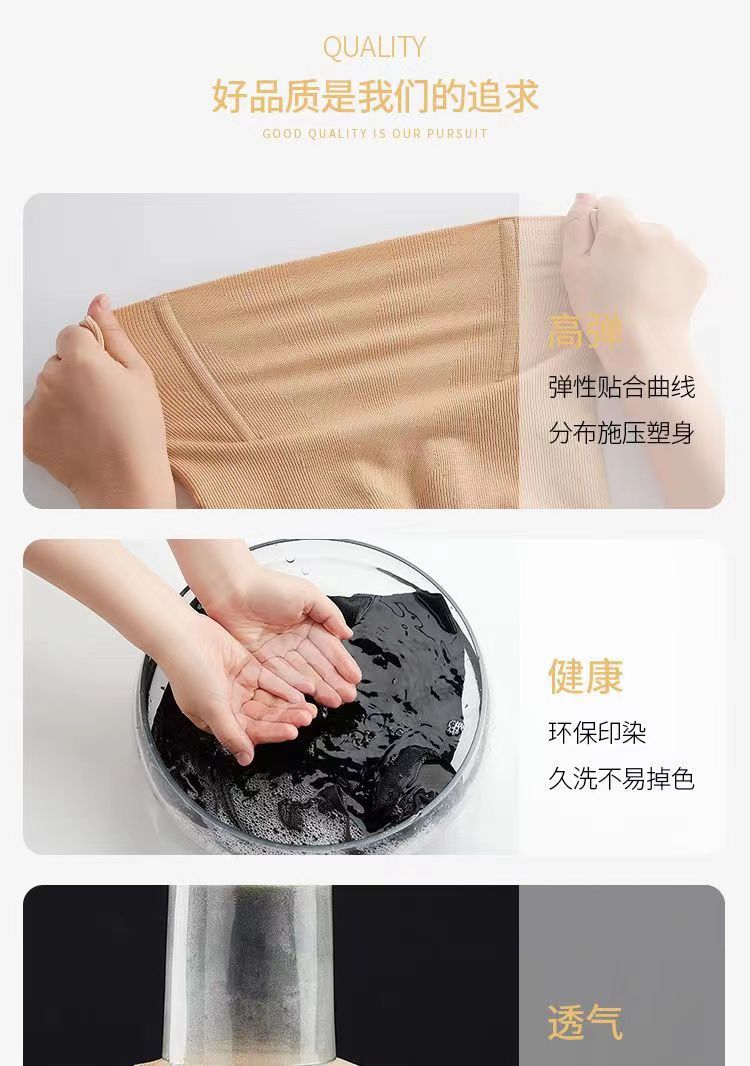 QUALITY
好品质是我们的追求
GOOD QUALITY IS OUR PURSUIT

高弹
弹性贴合曲线
分布施压塑身

健康
环保印染
久洗不易掉色

透气