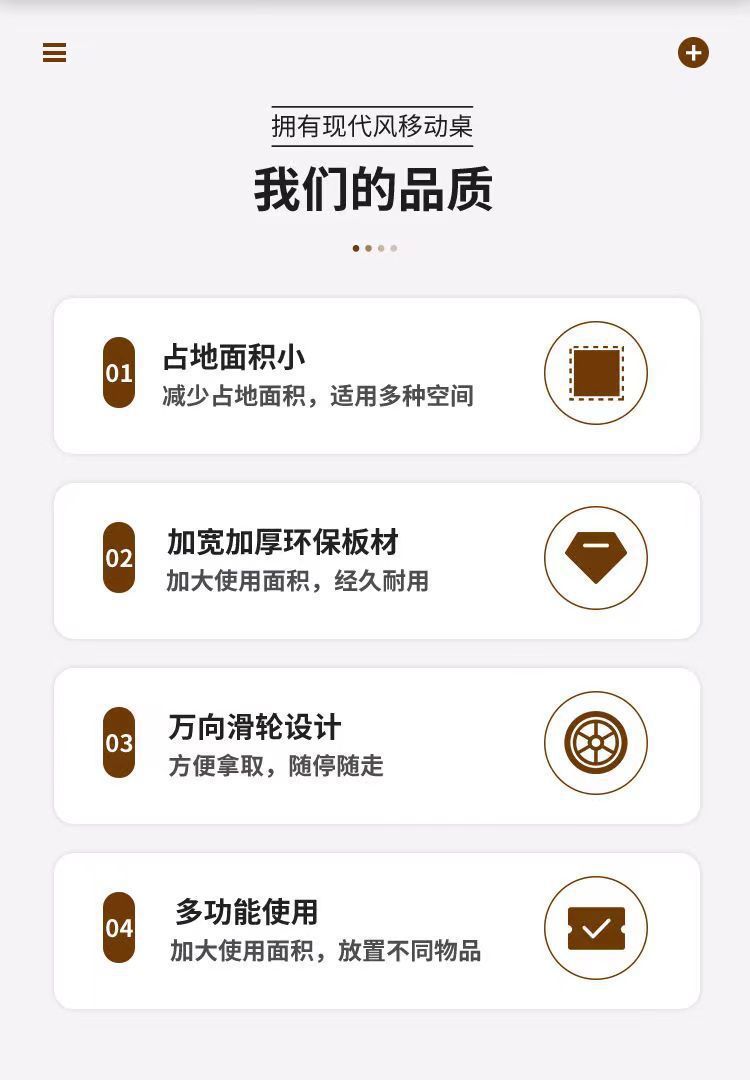 拥有现代风移动桌

我们的品质

01 占地面积小
减少占地面积，适用多种空间

02 加宽加厚环保板材
加大使用面积，经久耐用

03 万向滑轮设计
方便拿取，随停随走

04 多功能使用
加大使用面积，放置不同物品