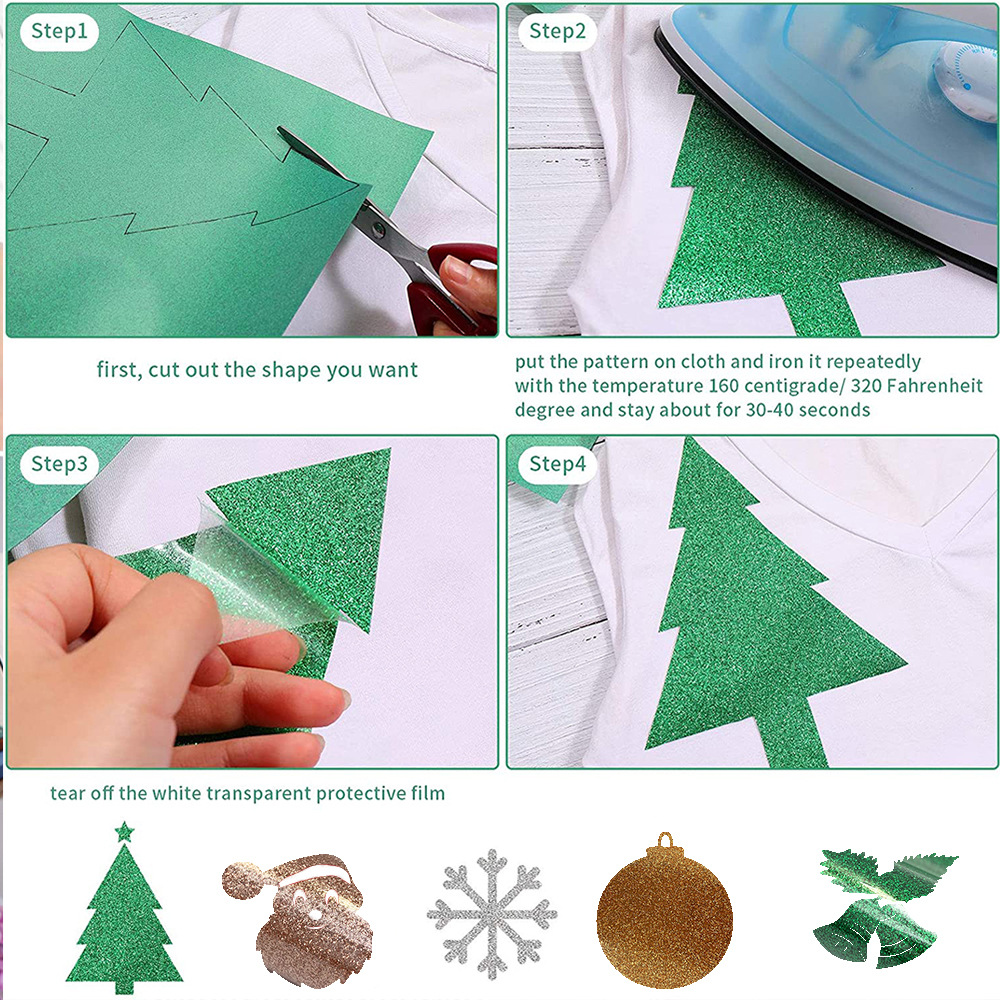 Step1

first, cut out the shape you want

Step2

put the pattern on cloth and iron it repeatedly with the temperature 160 centigrade/ 320 Fahrenheit degree and stay about for 30-40 seconds

Step3

tear off the white transparent protective film

Step4