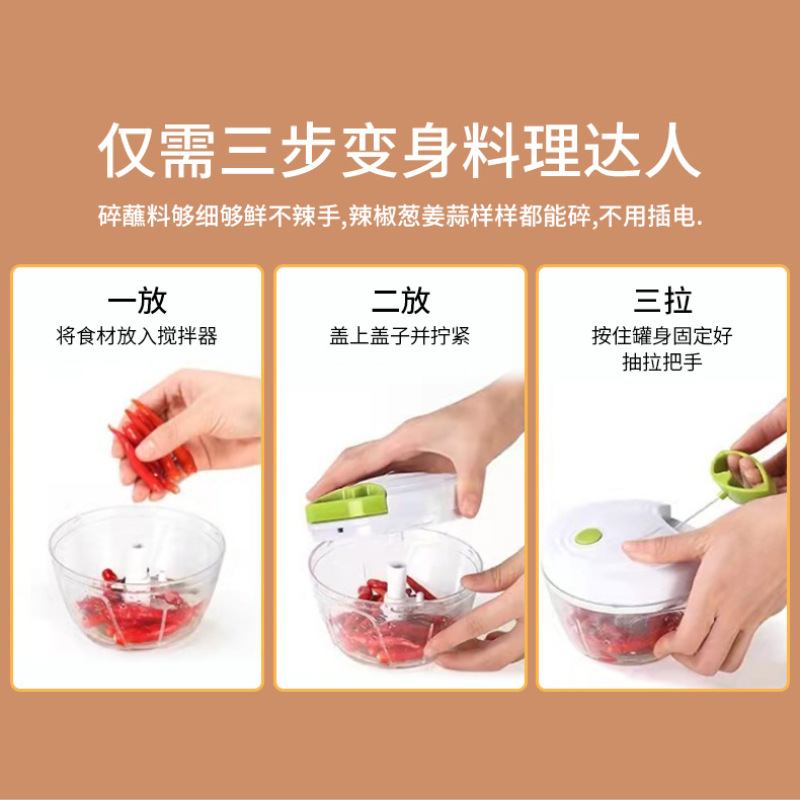 仅需三步变身料理达人

碎蘸料够细够鲜不辣手,辣椒葱姜蒜样样都能碎,不用插电.

一放
将食材放入搅拌器

二放
盖上盖子并拧紧

三拉
按住罐身固定好
抽拉把手