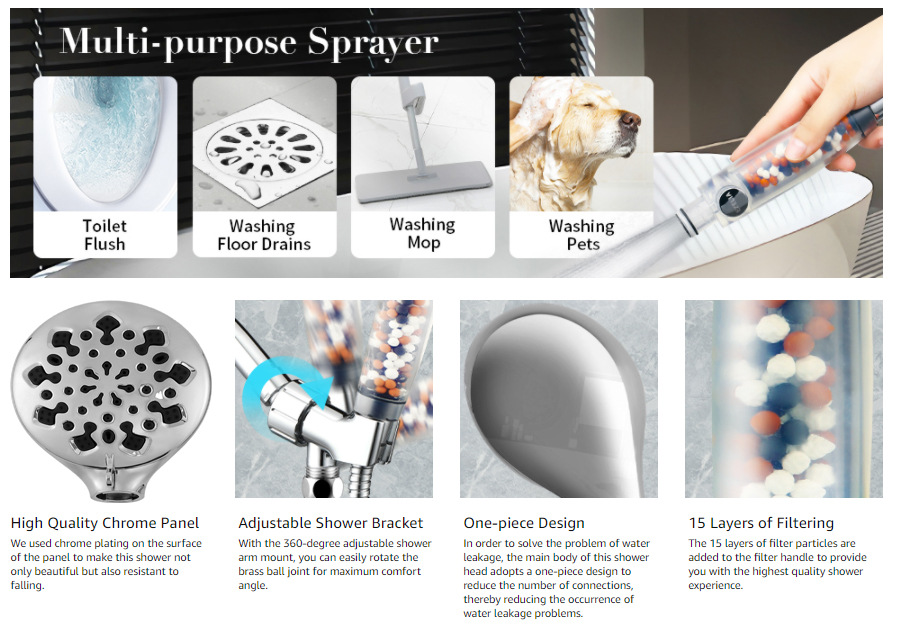 Multi-purpose Sprayer

Toilet Flush

Washing Floor Drains

Washing Mop

Washing Pets

High Quality Chrome Panel
We used chrome plating on the surface of the panel to make this shower not only beautiful but also resistant to falling.

Adjustable Shower Bracket
With the 360-degree adjustable shower arm mount, you can easily rotate the brass ball joint for maximum comfort angle.

One-piece Design
In order to solve the problem of water leakage, the main body of this shower head adopts a one-piece design to reduce the number of connections, thereby reducing the occurrence of water leakage problems.

15 Layers of Filtering
The 15 layers of filter particles are added to the filter handle to provide you with the highest quality shower experience.