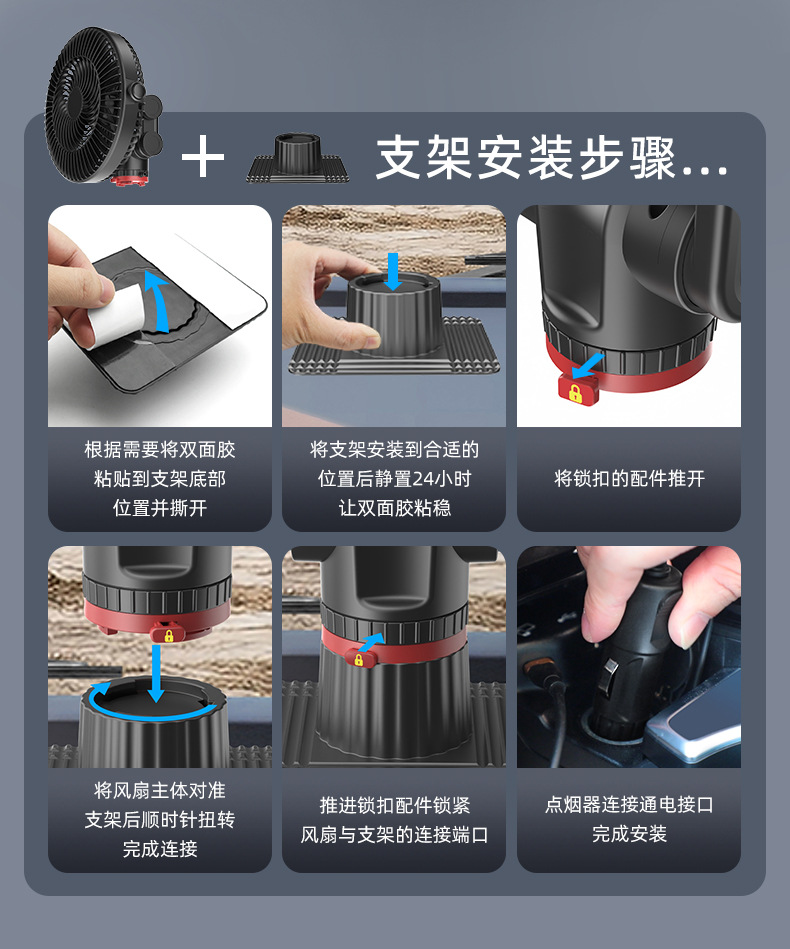 + 支架安装步骤...

根据需要将双面胶粘贴到支架底部位置并撕开

将支架安装到合适的位置后静置24小时让双面胶粘稳

将锁扣的配件推开

将风扇主体对准支架后顺时针扭转完成连接

推进锁扣配件锁紧风扇与支架的连接端口

点烟器连接通电接口完成安装