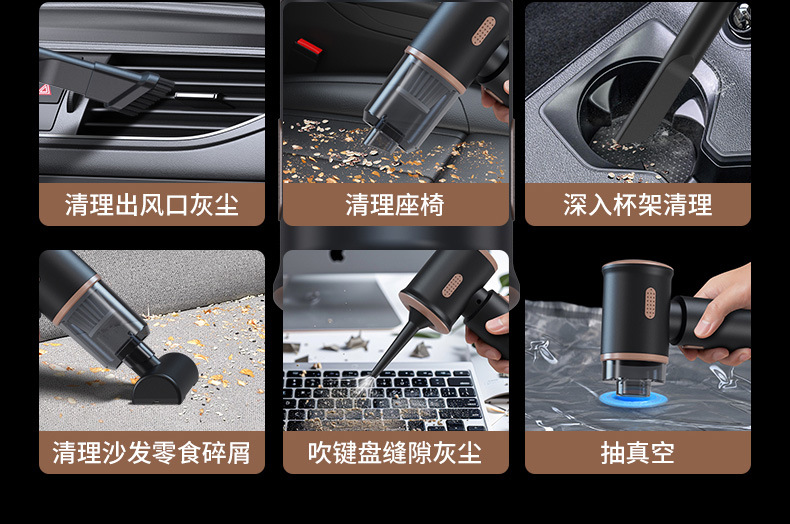 清理出风口灰尘

清理座椅

深入杯架清理

清理沙发零食碎屑

吹键盘缝隙灰尘

抽真空