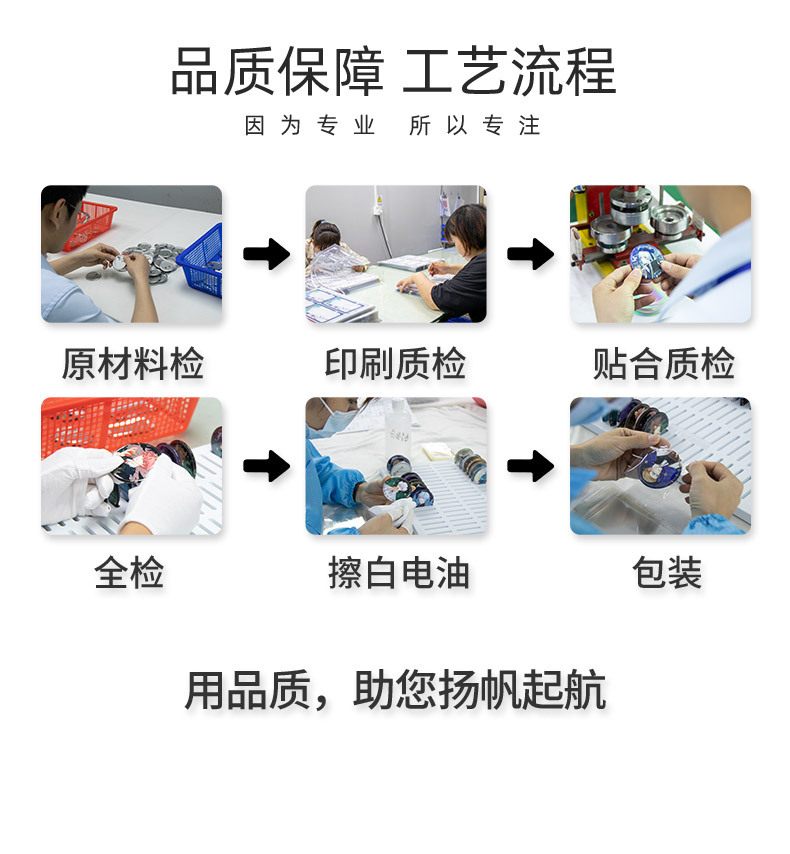 品质保障 工艺流程

因为专业 所以专注

原材料检

印刷质检

贴合质检

全检

擦白电油

包装

用品质，助您扬帆起航