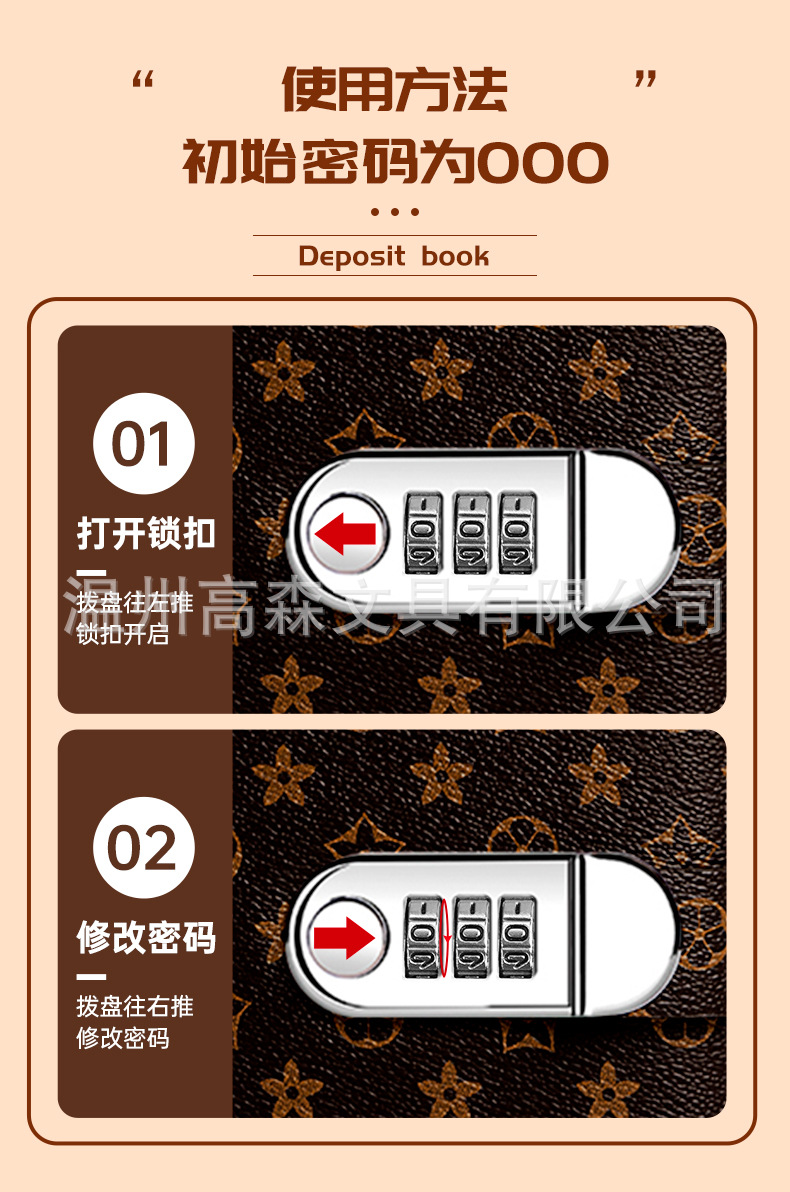 “ 使用方法 ”
初始密码为000

Deposit book

01
打开锁扣
拨盘往左推
锁扣开启

温州高森文具有限公司

02
修改密码
拨盘往右推
修改密码