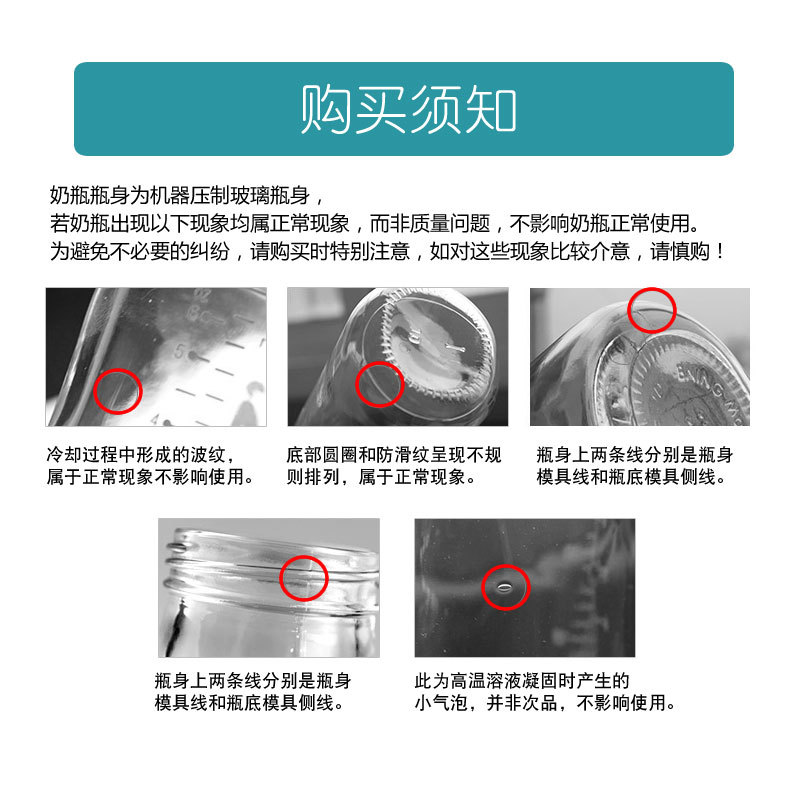 购买须知

奶瓶瓶身为机器压制玻璃瓶身，
若奶瓶出现以下现象均属正常现象，而非质量问题，不影响奶瓶正常使用。
为避免不必要的纠纷，请购买时特别注意，如对这些现象比较介意，请慎购！

冷却过程中形成的波纹，属于正常现象不影响使用。

底部圆圈和防滑纹呈现不规则排列，属于正常现象。

瓶身上两条线分别是瓶身模具线和瓶底模具侧线。

瓶身上两条线分别是瓶身模具线和瓶底模具侧线。

此为高温溶液凝固时产生的小气泡，并非次品，不影响使用。