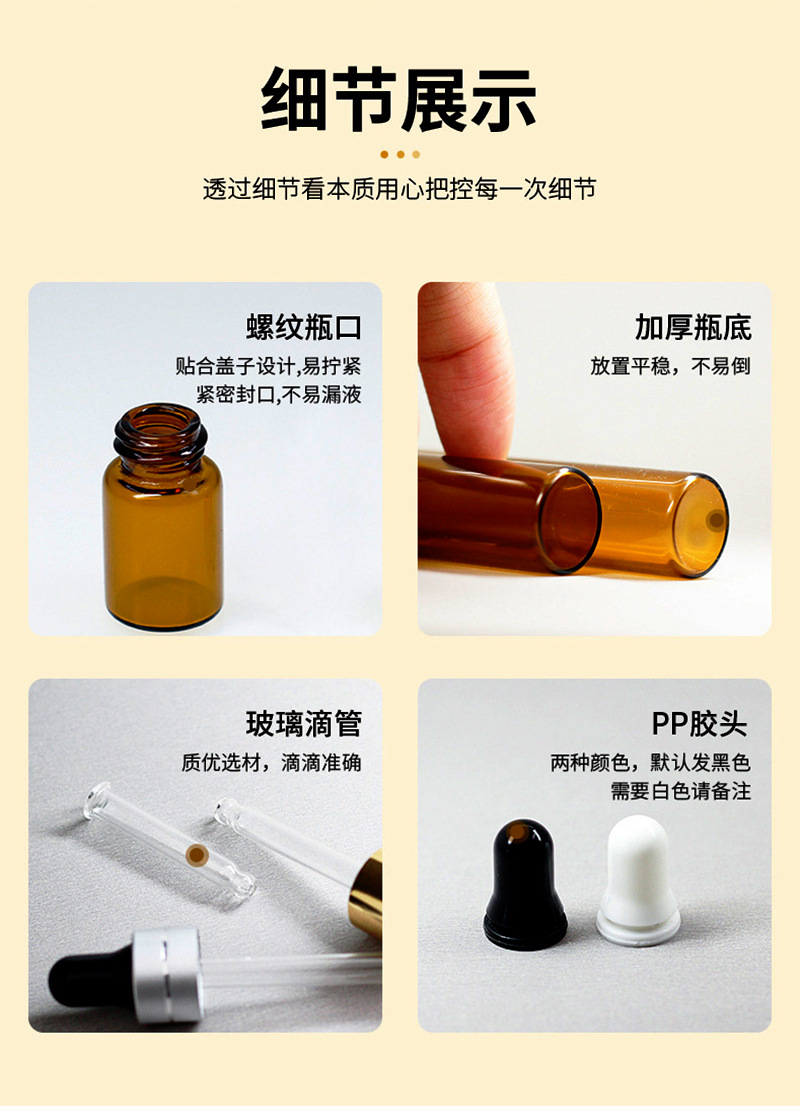 细节展示

透过细节看本质用心把控每一次细节

螺纹瓶口
贴合盖子设计,易拧紧
紧密封口,不易漏液

加厚瓶底
放置平稳，不易倒

玻璃滴管
质优选材，滴滴准确

PP胶头
两种颜色，默认发黑色
需要白色请备注