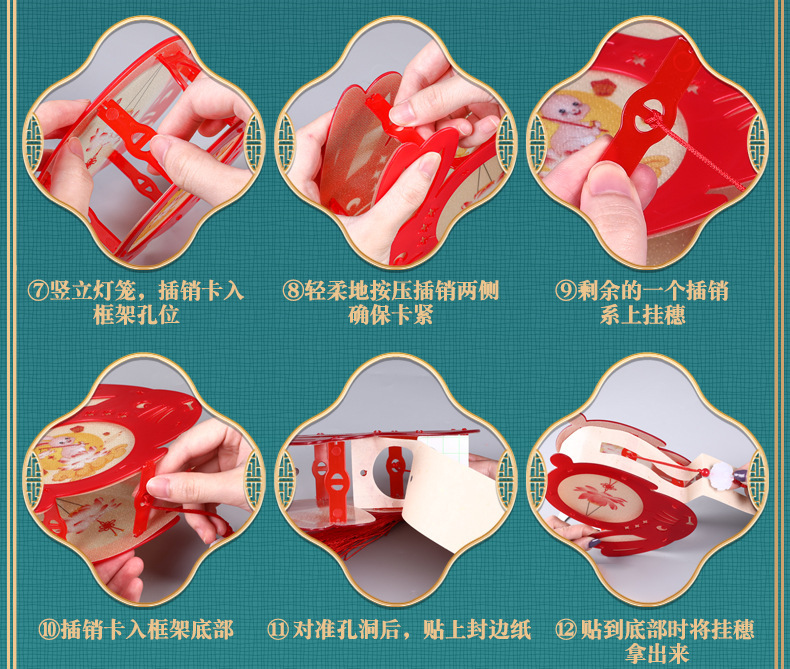 ⑦竖立灯笼，插销卡入框架孔位

⑧轻柔地按压插销两侧确保卡紧

⑨剩余的一个插销系上挂穗

⑩插销卡入框架底部

⑪对准孔洞后，贴上封边纸

⑫贴到底部时将挂穗拿出来