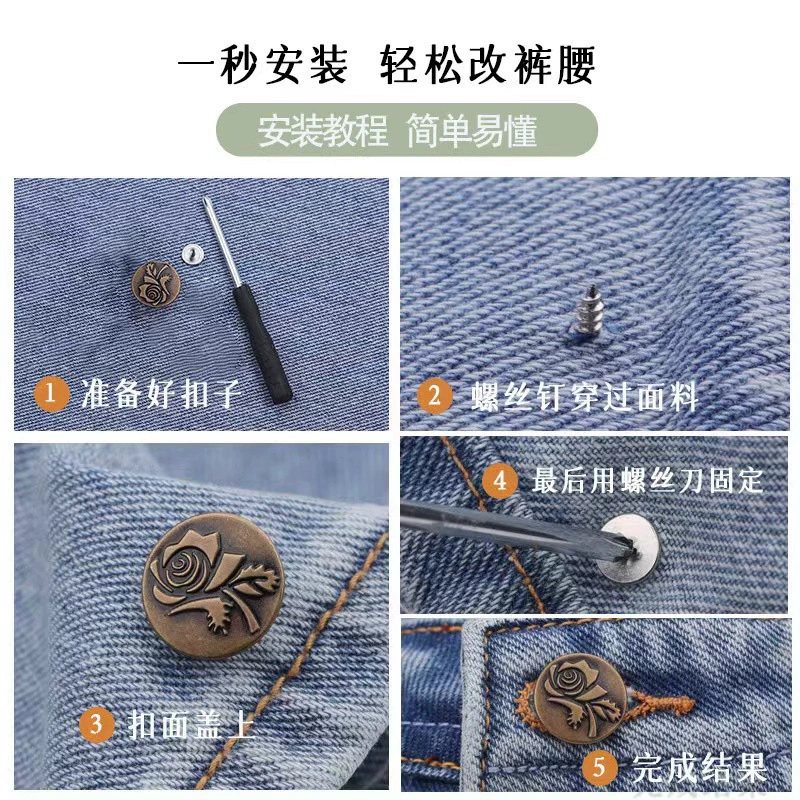 一秒安装 轻松改裤腰

安装教程 简单易懂

1 准备好扣子

2 螺丝钉穿过面料

3 扣面盖上

4 最后用螺丝刀固定

5 完成结果