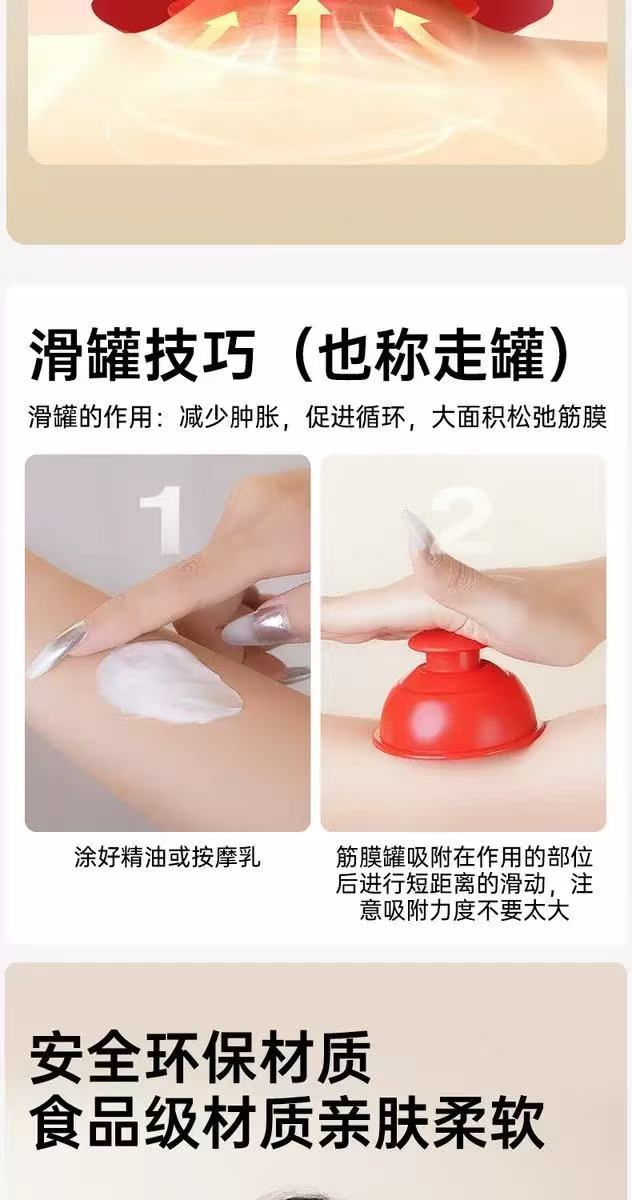 滑罐技巧（也称走罐）

滑罐的作用：减少肿胀，促进循环，大面积松弛筋膜

1

2

涂好精油或按摩乳

筋膜罐吸附在作用的部位后进行短距离的滑动，注意吸附力度不要太大

安全环保材质
食品级材质亲肤柔软