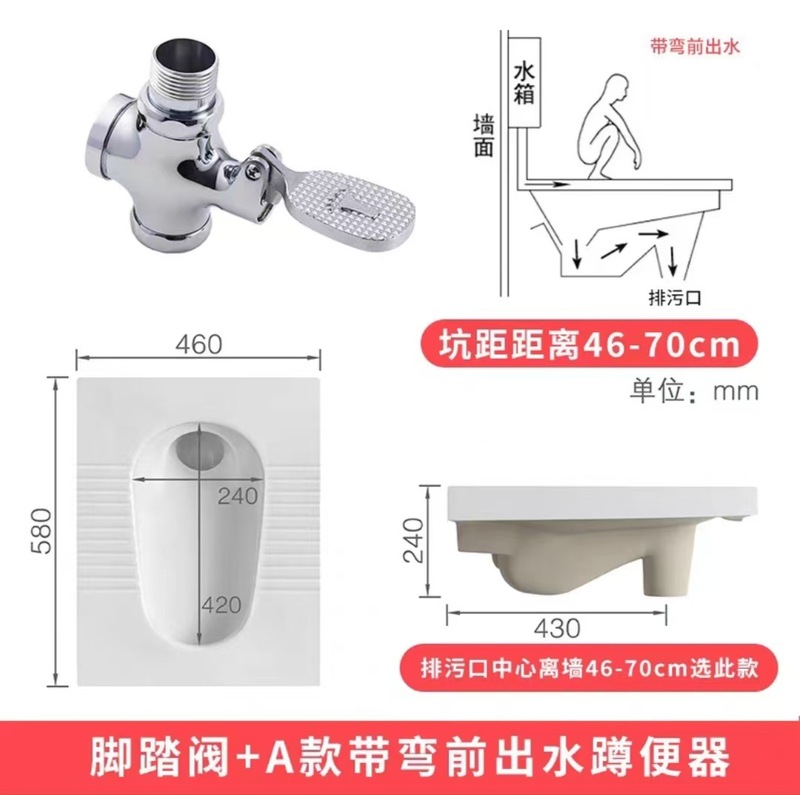 带弯前出水

水箱

墙面

排污口

坑距距离46-70cm

单位：mm

460

580

240

420

240

430

排污口中心离墙46-70cm选此款

脚踏阀+A款带弯前出水蹲便器