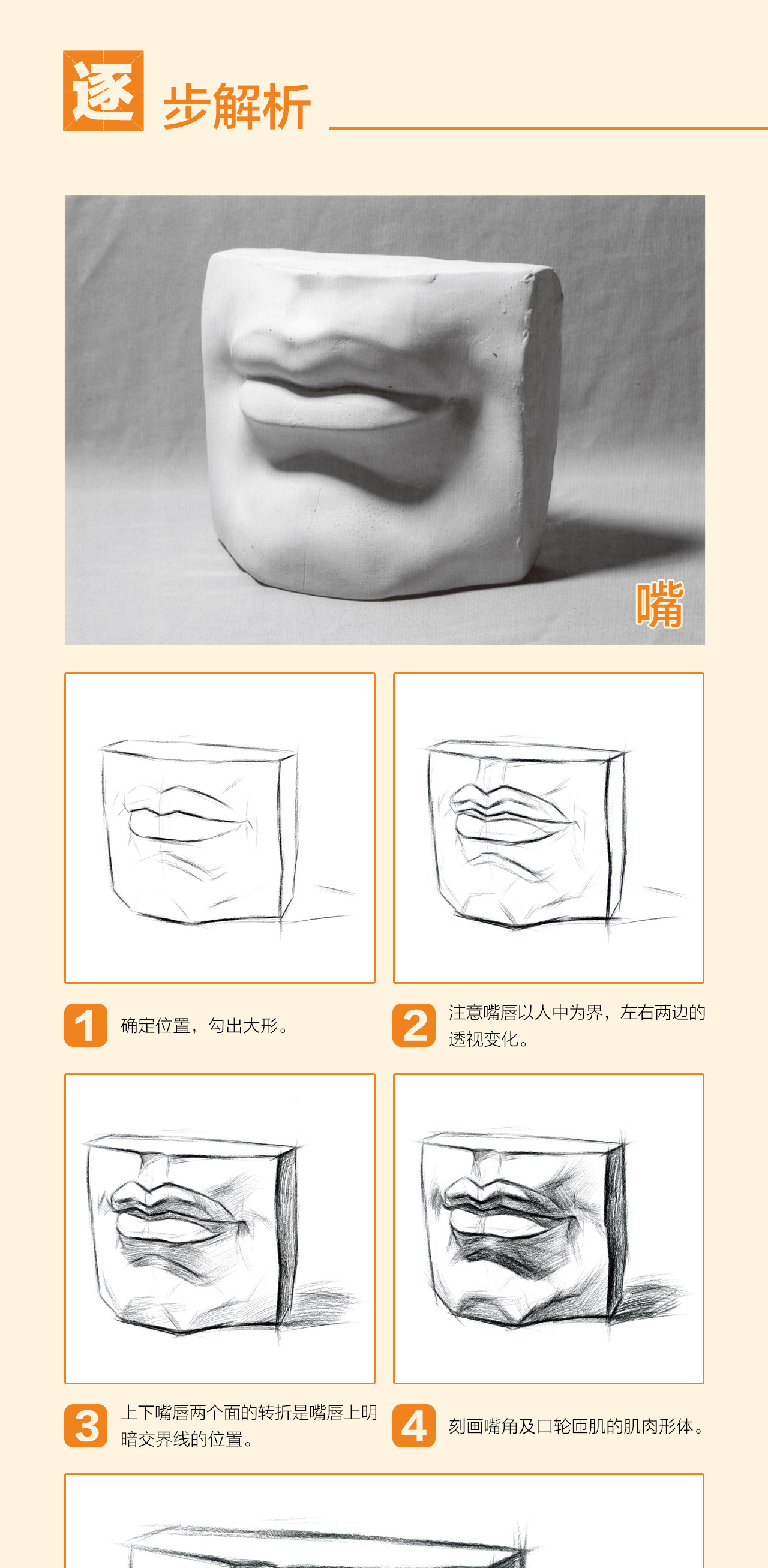 逐步解析

嘴

1 确定位置，勾出大形。

2 注意嘴唇以人中为界，左右两边的透视变化。

3 上下嘴唇两个面的转折是嘴唇上明暗交界线的位置。

4 刻画嘴角及口轮匝肌的肌肉形体。