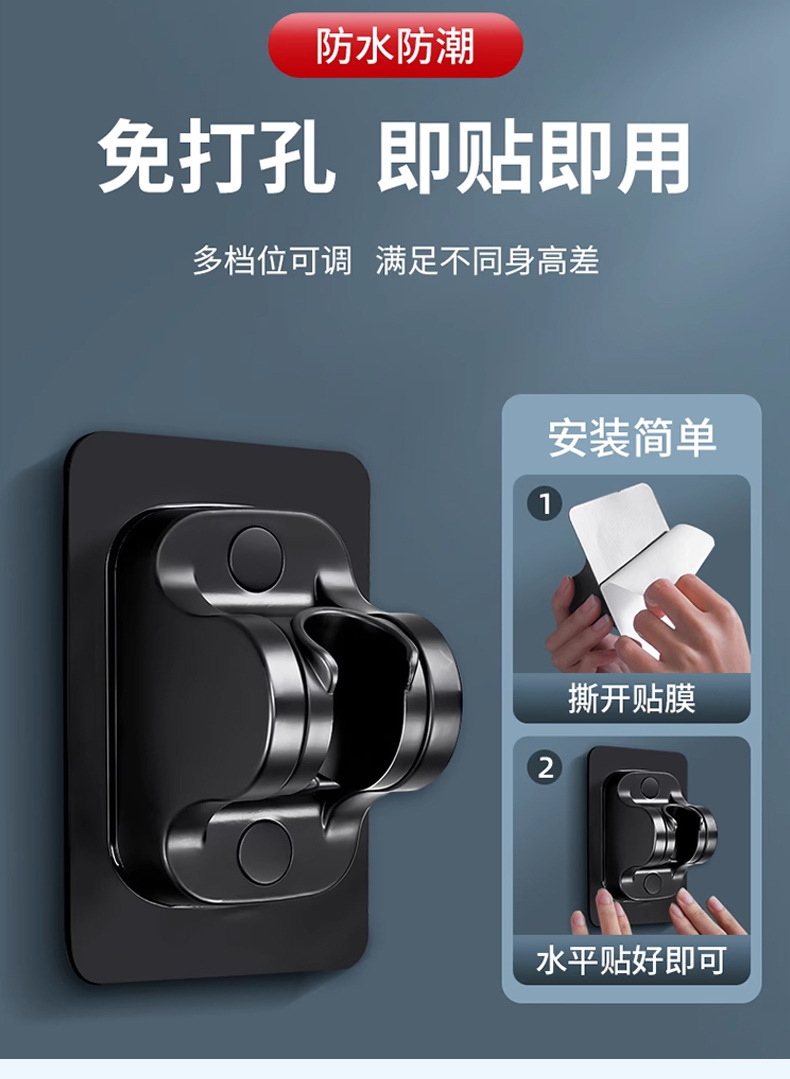 防水防潮

免打孔 即贴即用

多档位可调 满足不同身高差

安装简单

1

撕开贴膜

2

水平贴好即可