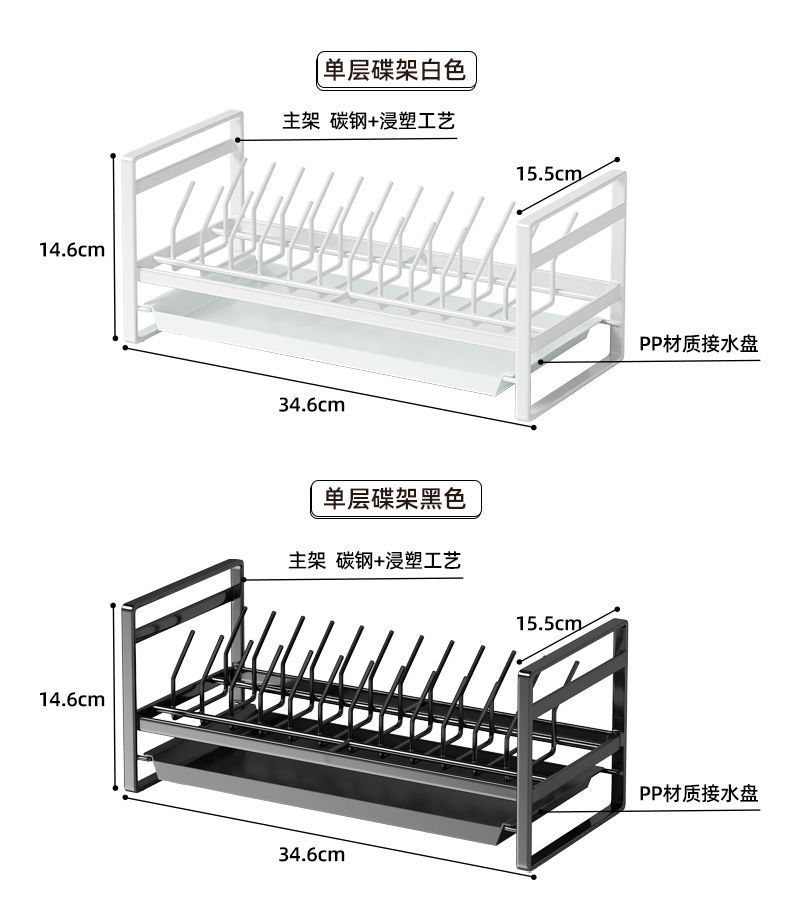 单层碟架白色

主架 碳钢+浸塑工艺

15.5cm

14.6cm

PP材质接水盘

34.6cm

单层碟架黑色

主架 碳钢+浸塑工艺

15.5cm

14.6cm

PP材质接水盘

34.6cm