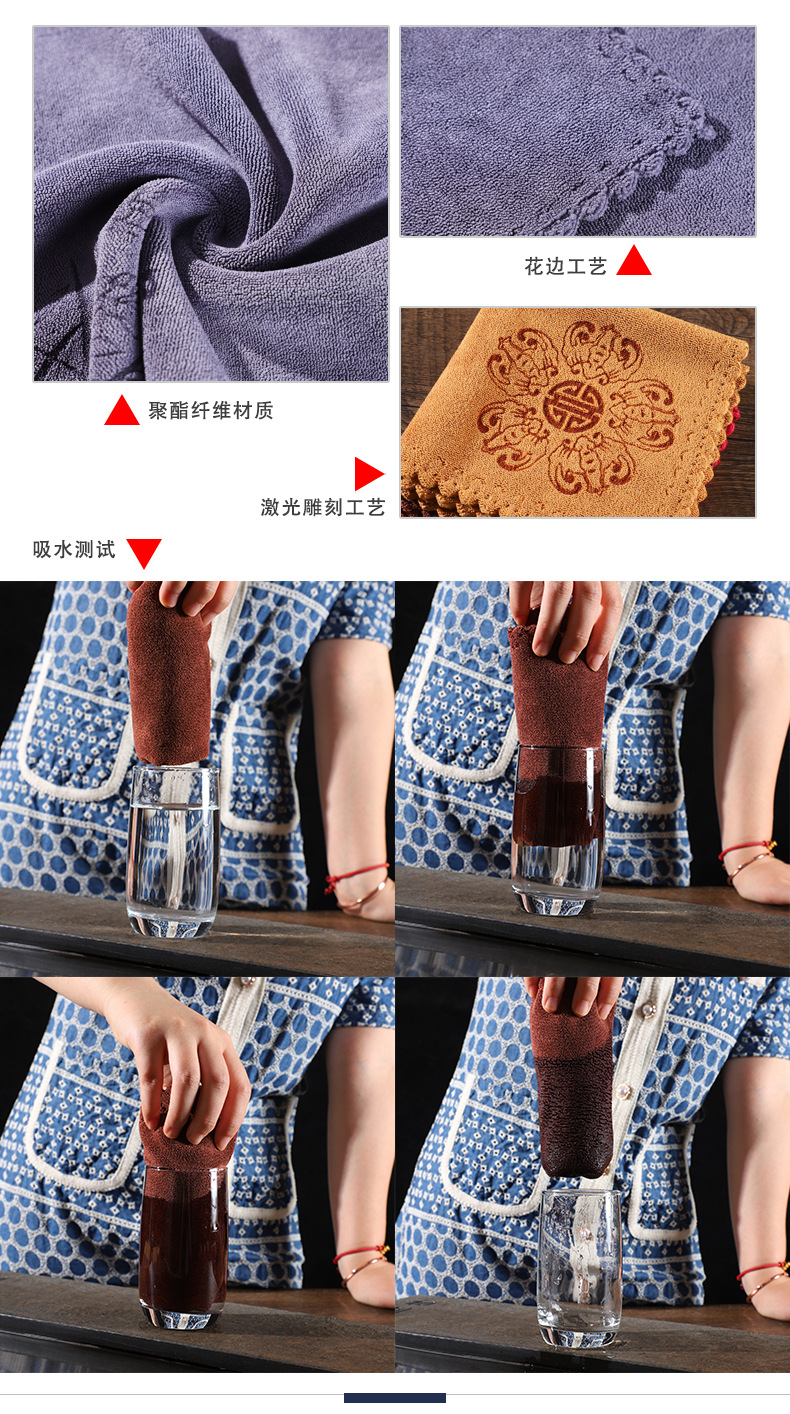 花边工艺

聚酯纤维材质

激光雕刻工艺

吸水测试