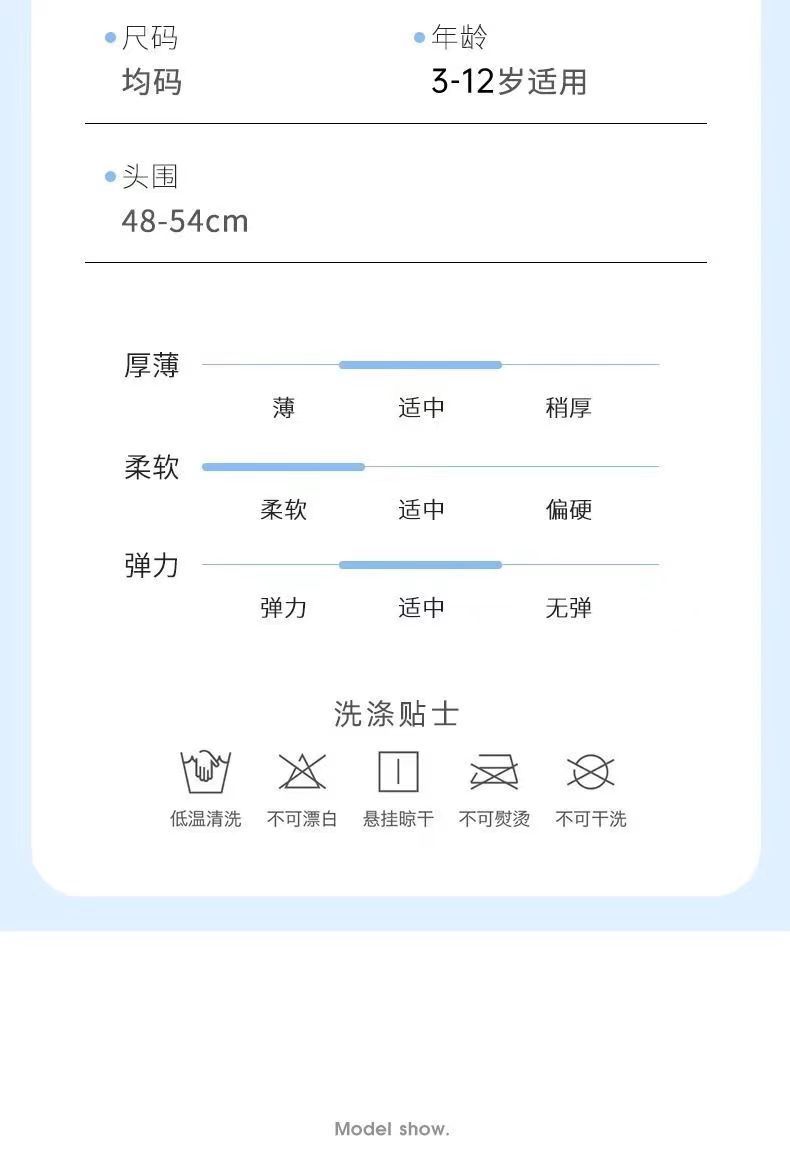 • 尺码
均码

• 年龄
3-12岁适用

• 头围
48-54cm

厚薄
薄 适中 稍厚

柔软
柔软 适中 偏硬

弹力
弹力 适中 无弹

洗涤贴士

低温清洗 不可漂白 悬挂晾干 不可熨烫 不可干洗

Model show.