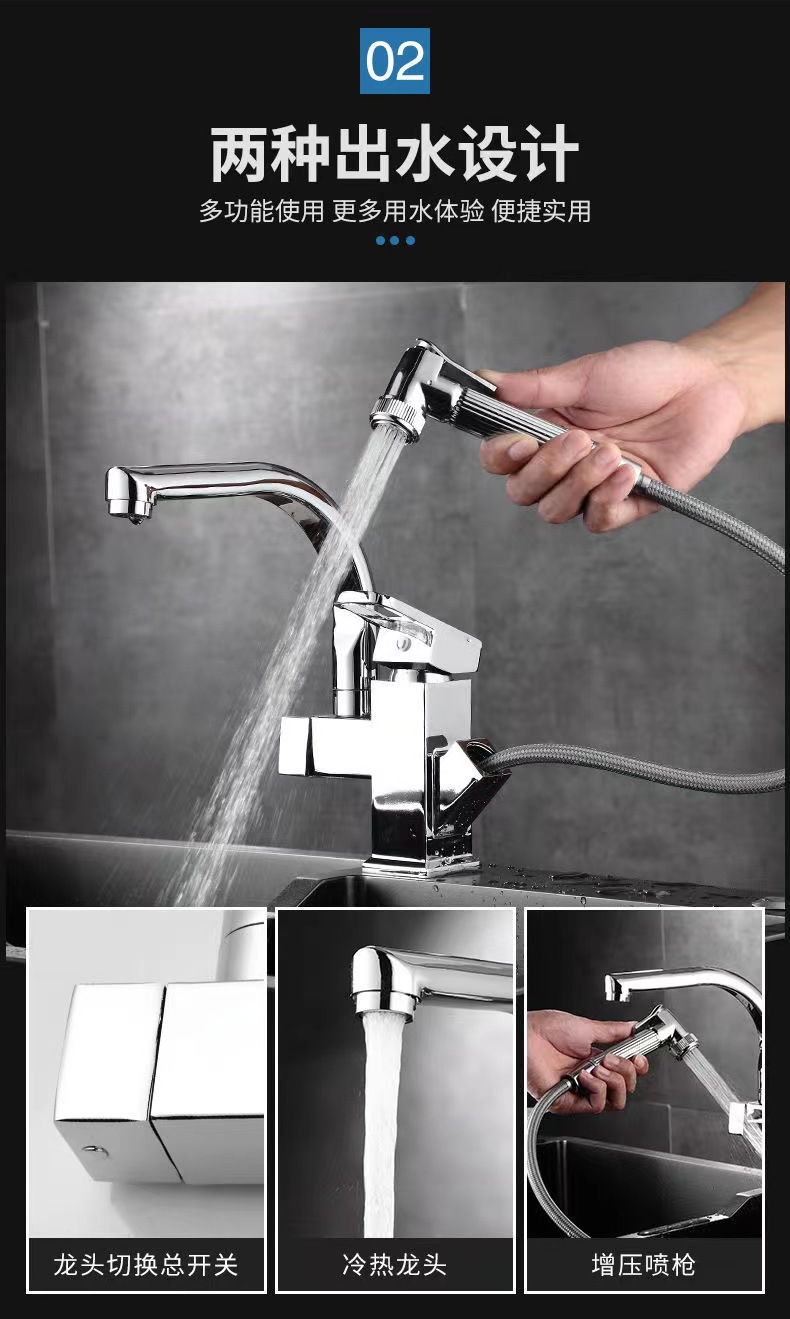 02

两种出水设计

多功能使用 更多用水体验 便捷实用

龙头切换总开关

冷热龙头

增压喷枪